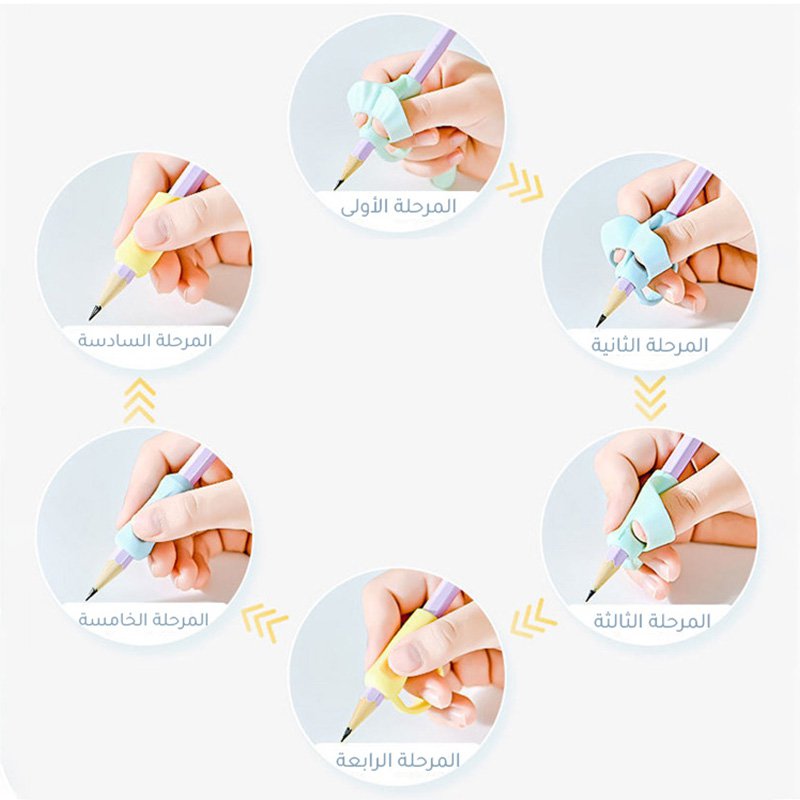 المرحلة الأولى

المرحلة الثانية

المرحلة الثالثة

المرحلة الرابعة

المرحلة الخامسة

المرحلة السادسة