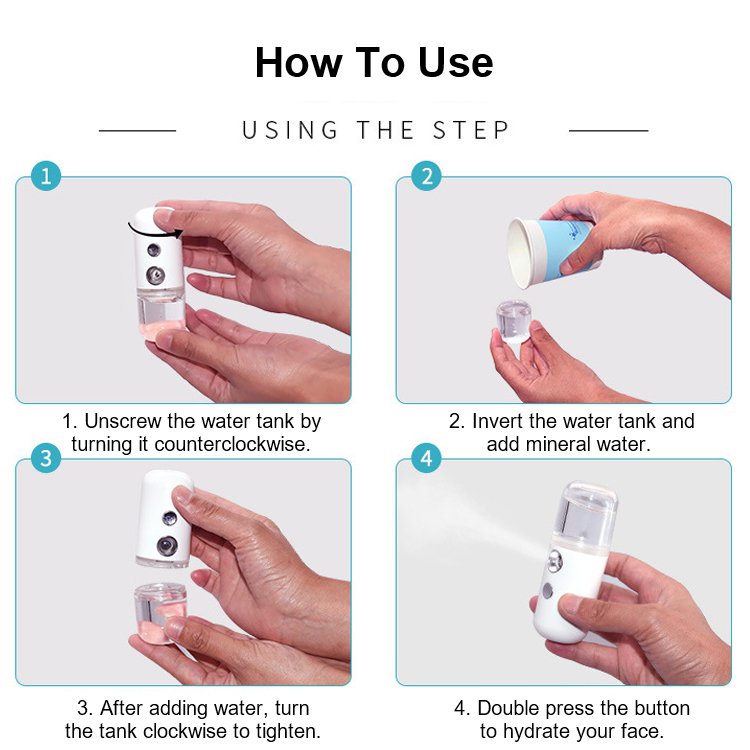 How To Use

USING THE STEP

1

1. Unscrew the water tank by turning it counterclockwise.

2

2. Invert the water tank and add mineral water.

3

3. After adding water, turn the tank clockwise to tighten.

4

4. Double press the button to hydrate your face.