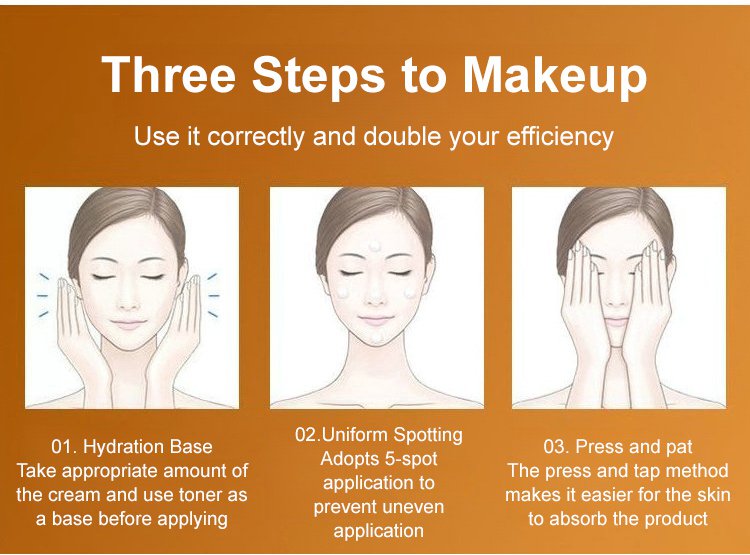 Three Steps to Makeup

Use it correctly and double your efficiency

01. Hydration Base
Take appropriate amount of the cream and use toner as a base before applying

02.Uniform Spotting
Adopts 5-spot application to prevent uneven application

03. Press and pat
The press and tap method makes it easier for the skin to absorb the product