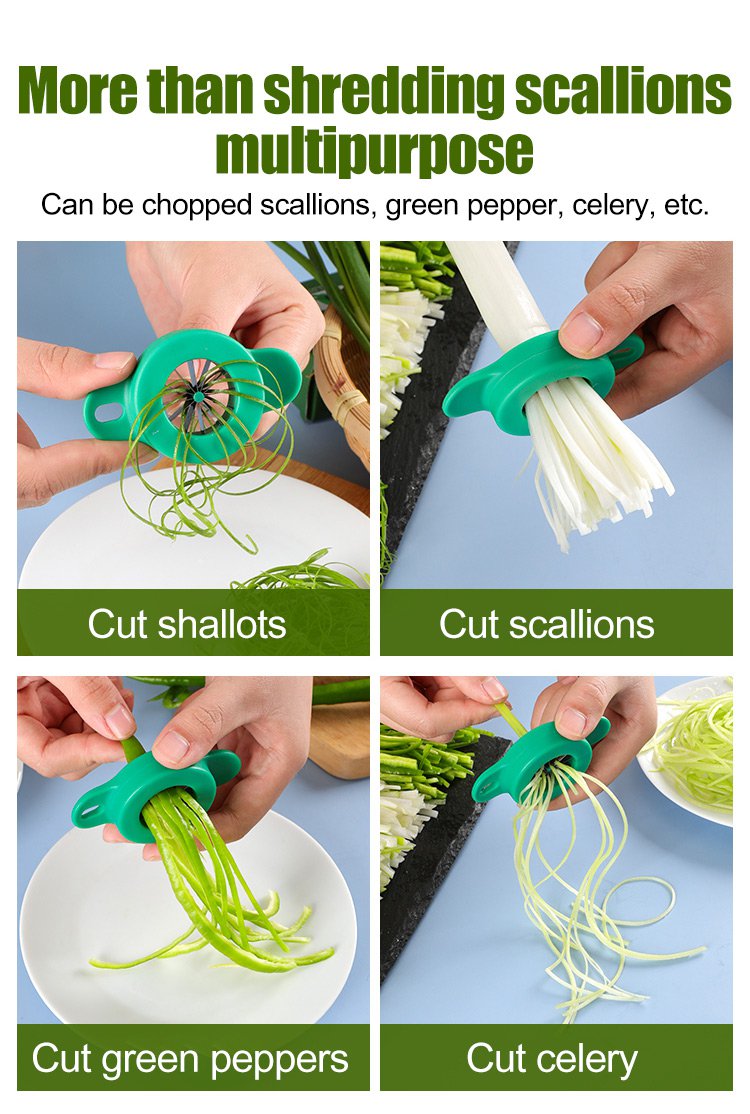 More than shredding scallions multipurpose

Can be chopped scallions, green pepper, celery, etc.

Cut shallots

Cut scallions

Cut green peppers

Cut celery