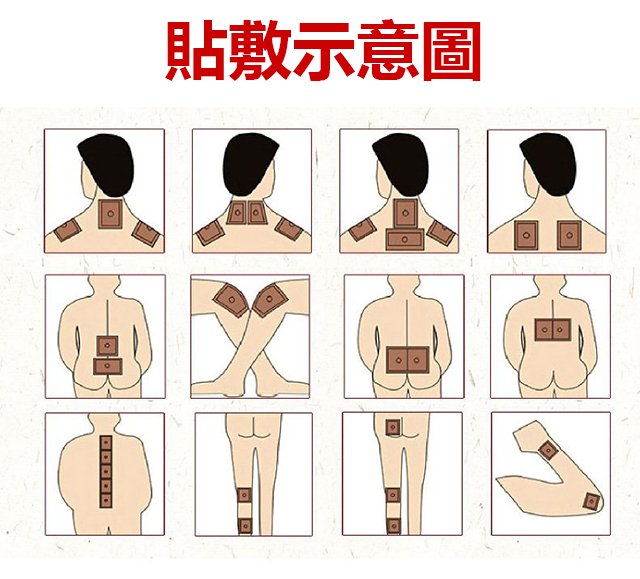 貼敷示意圖