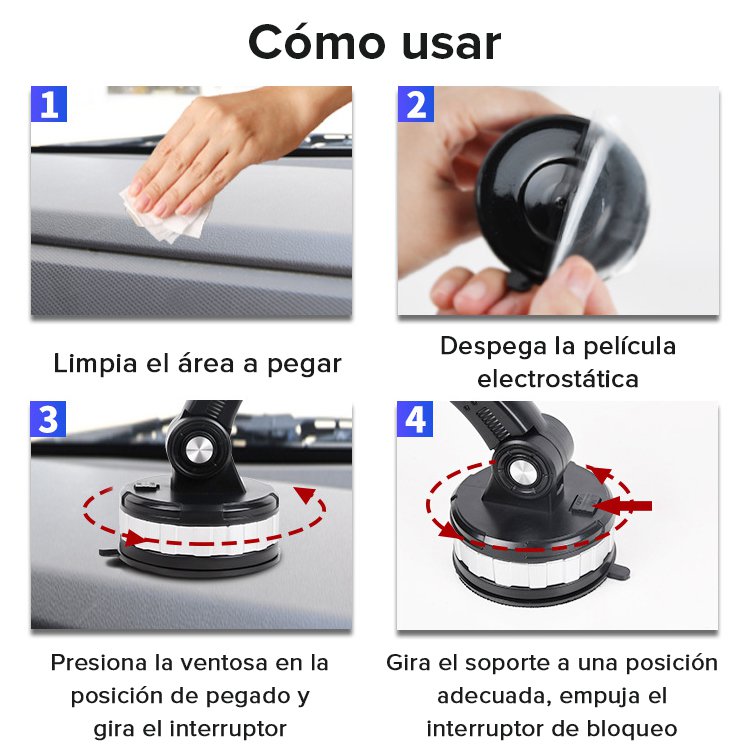 Cómo usar

1

Limpia el área a pegar

2

Despega la película electrostática

3

Presiona la ventosa en la posición de pegado y gira el interruptor

4

Gira el soporte a una posición adecuada, empuja el interruptor de bloqueo