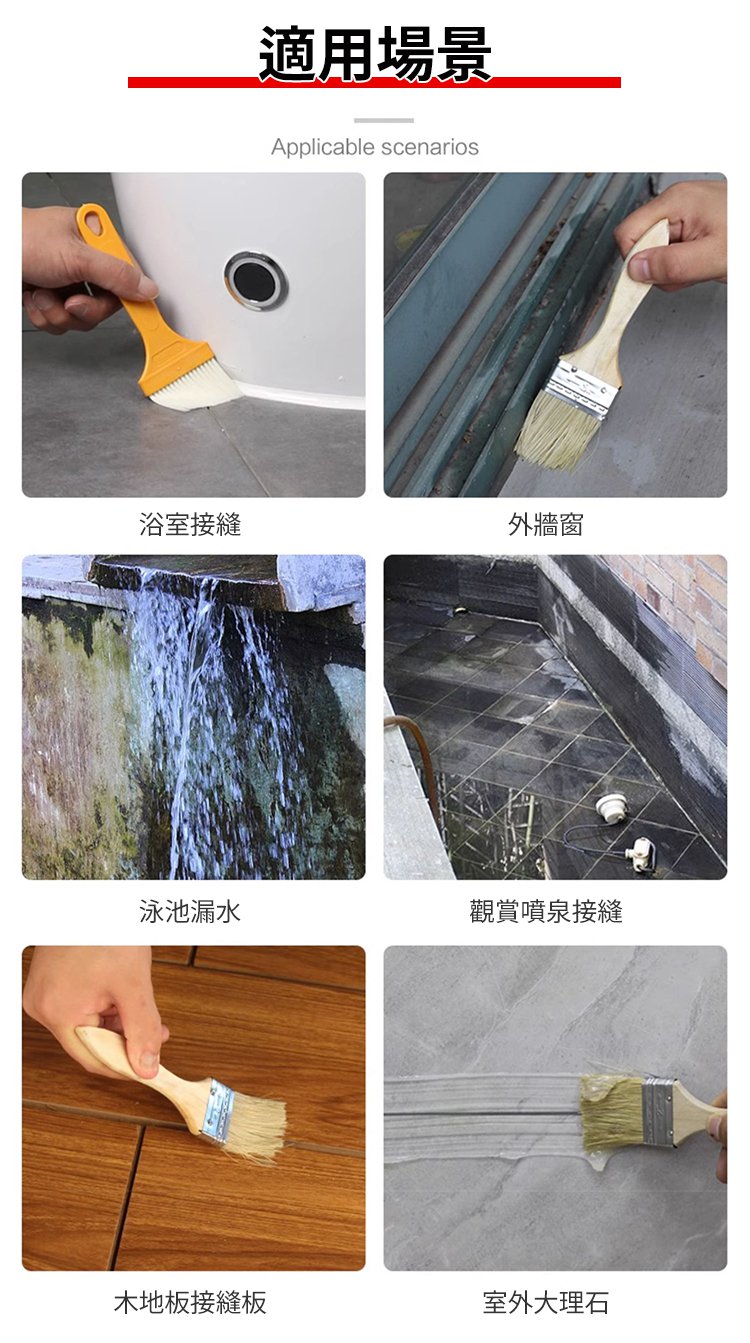 適用場景

Applicable scenarios

浴室接縫

外牆窗

泳池漏水

觀賞噴泉接縫

木地板接縫板

室外大理石