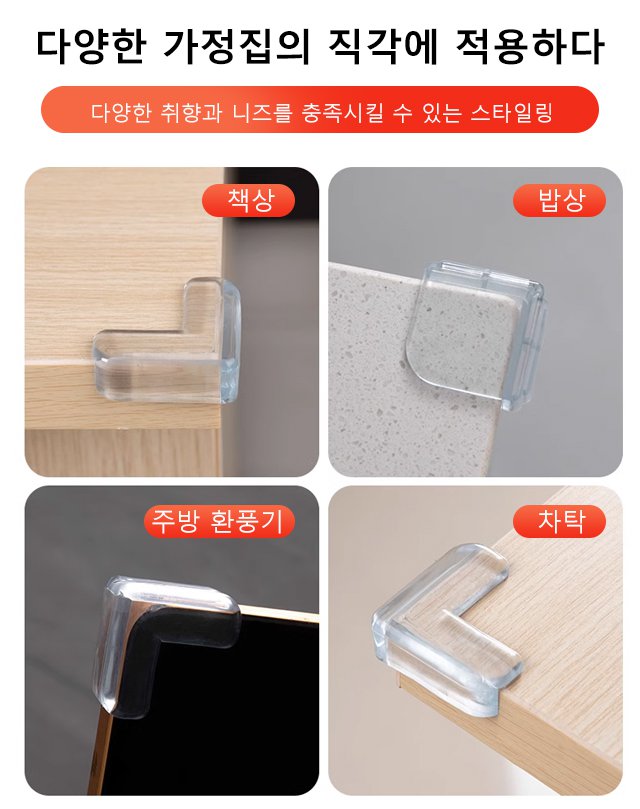 다양한 가정집의 직각에 적용하다

다양한 취향과 니즈를 충족시킬 수 있는 스타일링

책상

밥상

주방 환풍기

차탁