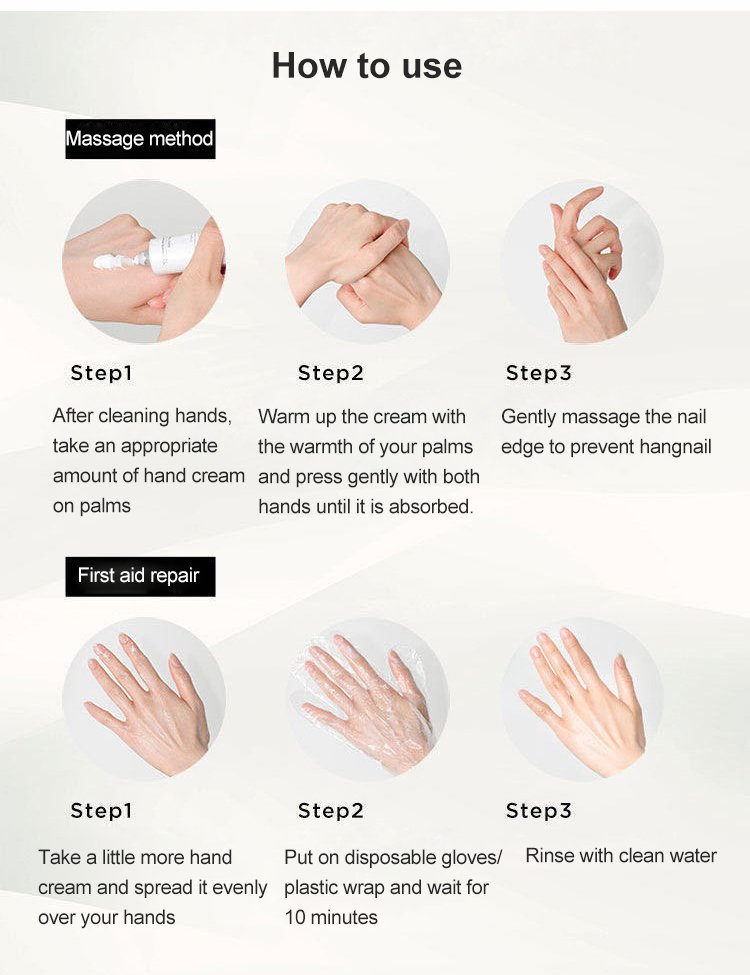 How to use

Massage method

Step1

After cleaning hands, take an appropriate amount of hand cream on palms

Step2

Warm up the cream with the warmth of your palms and press gently with both hands until it is absorbed.

Step3

Gently massage the nail edge to prevent hangnail

First aid repair

Step1

Take a little more hand cream and spread it evenly over your hands

Step2

Put on disposable gloves/ plastic wrap and wait for 10 minutes

Step3

Rinse with clean water