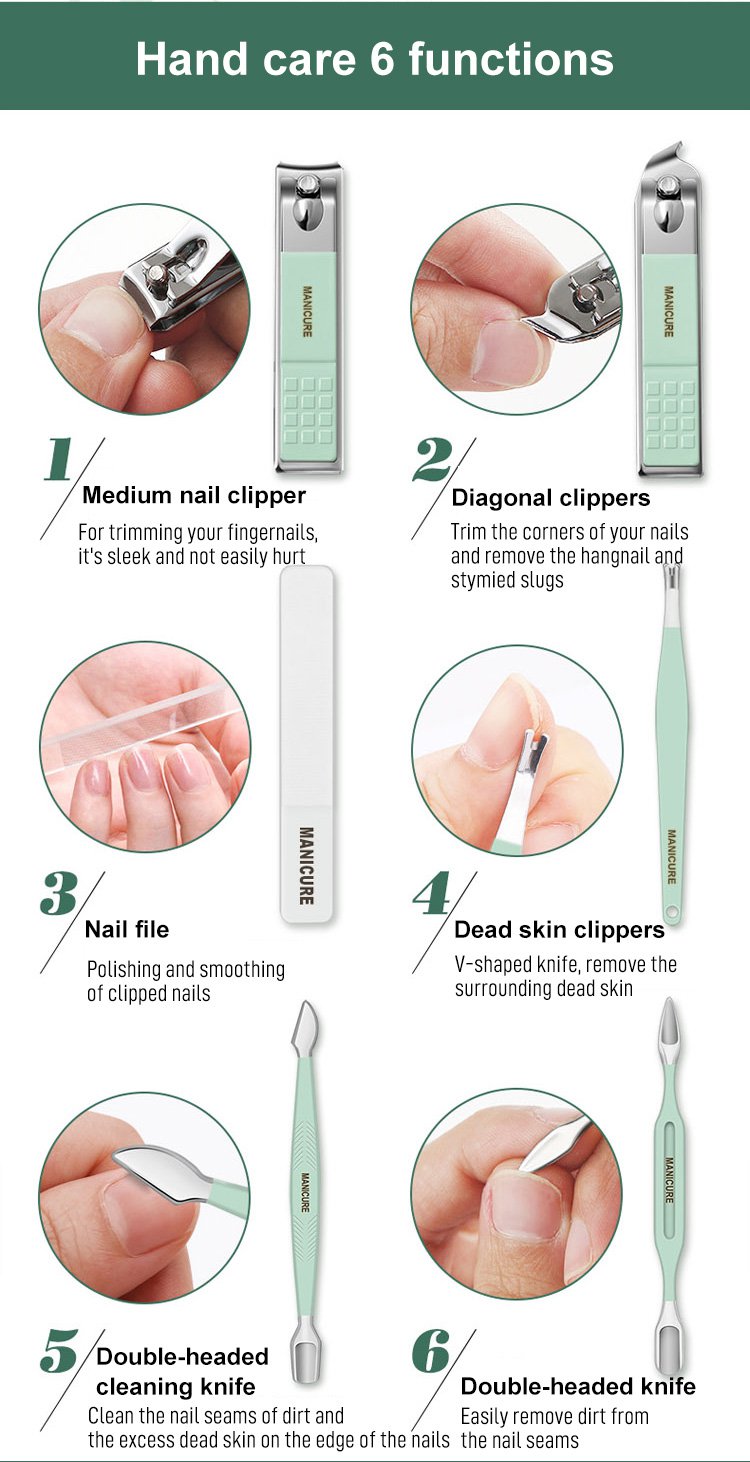 Hand care 6 functions

MANICURE

1

Medium nail clipper

For trimming your fingernails, it's sleek and not easily hurt

MANICURE

2

Diagonal clippers

Trim the corners of your nails and remove the hangnail and stymied slugs

MANICURE

3

Nail file

Polishing and smoothing of clipped nails

MANICURE

4

Dead skin clippers

V-shaped knife, remove the surrounding dead skin

MANICURE

5

Double-headed cleaning knife

Clean the nail seams of dirt and the excess dead skin on the edge of the nails

MANICURE

6

Double-headed knife

Easily remove dirt from the nail seams