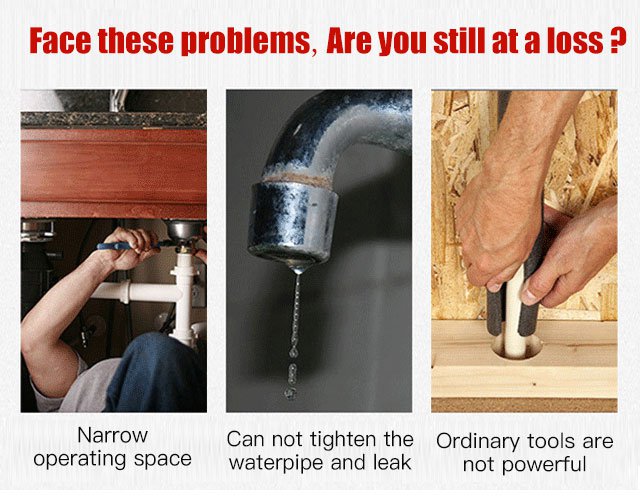 Face these problems, Are you still at a loss ?

Narrow operating space

Can not tighten the waterpipe and leak

Ordinary tools are not powerful