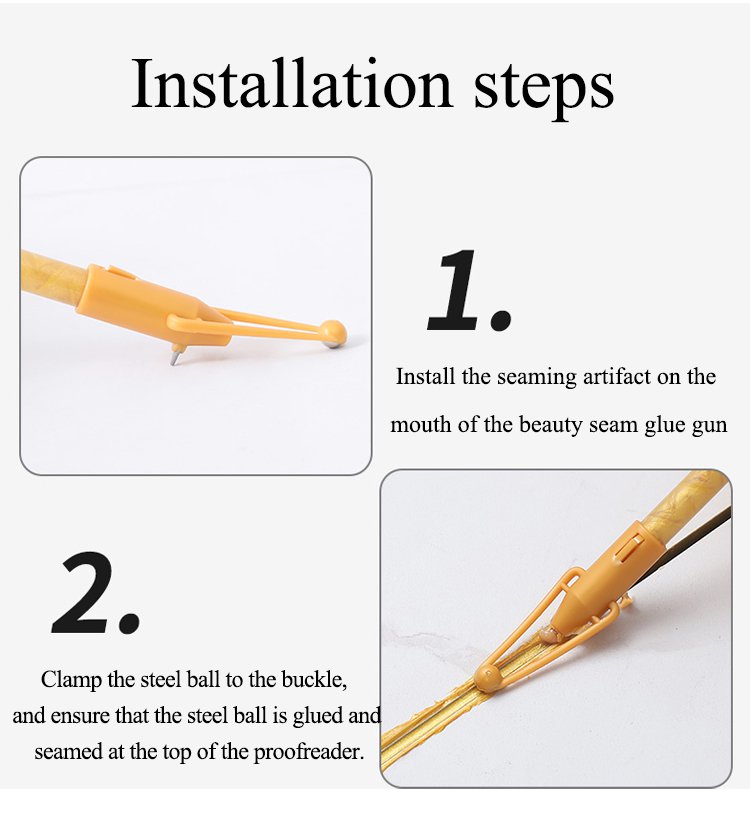 Installation steps

1.

Install the seaming artifact on the mouth of the beauty seam glue gun

2.

Clamp the steel ball to the buckle, and ensure that the steel ball is glued and seamed at the top of the proofreader.