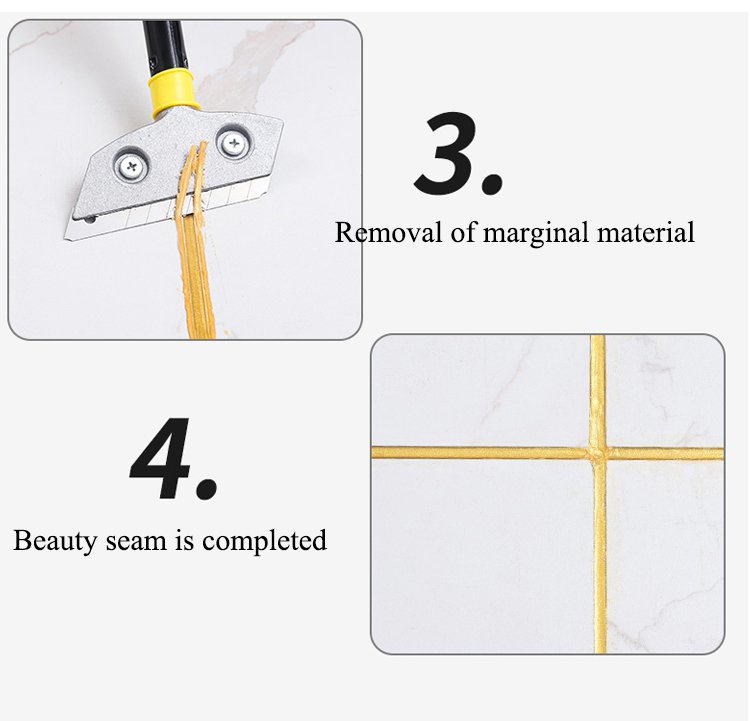 3.

Removal of marginal material

4.

Beauty seam is completed