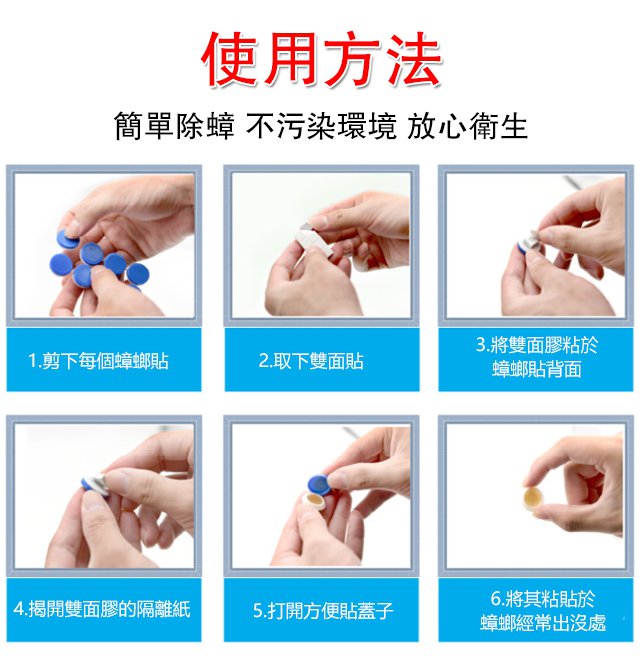 使用方法

簡單除蟑 不污染環境 放心衛生

1.剪下每個蟑螂貼

2.取下雙面貼

3.將雙面膠粘於蟑螂貼背面

4.揭開雙面膠的隔離紙

5.打開方便貼蓋子

6.將其粘貼於蟑螂經常出沒處