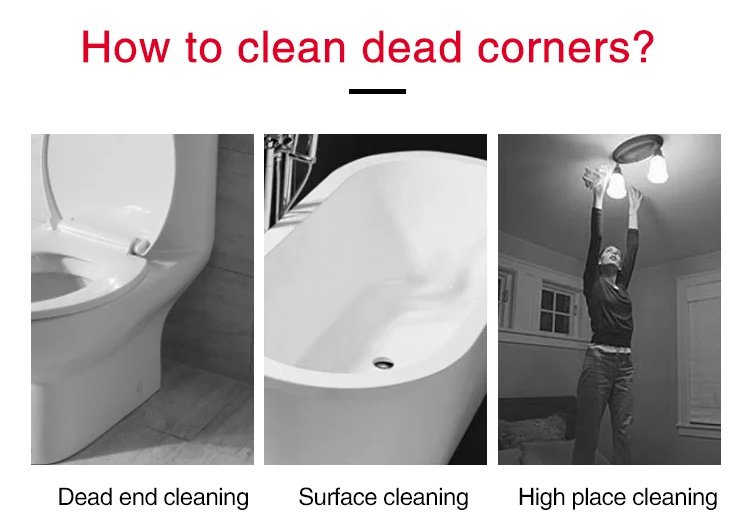 How to clean dead corners?

Dead end cleaning

Surface cleaning

High place cleaning