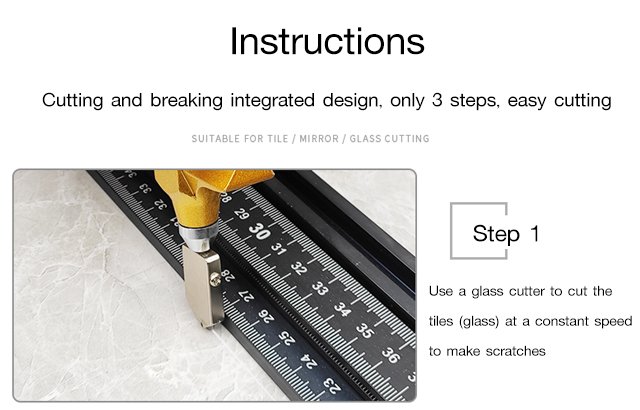 Instructions

Cutting and breaking integrated design, only 3 steps, easy cutting

SUITABLE FOR TILE / MIRROR / GLASS CUTTING

34 33 32 31
28 29 30 31 32 33 34 35 36
28 27 26 25 24 23

Step 1

Use a glass cutter to cut the tiles (glass) at a constant speed to make scratches