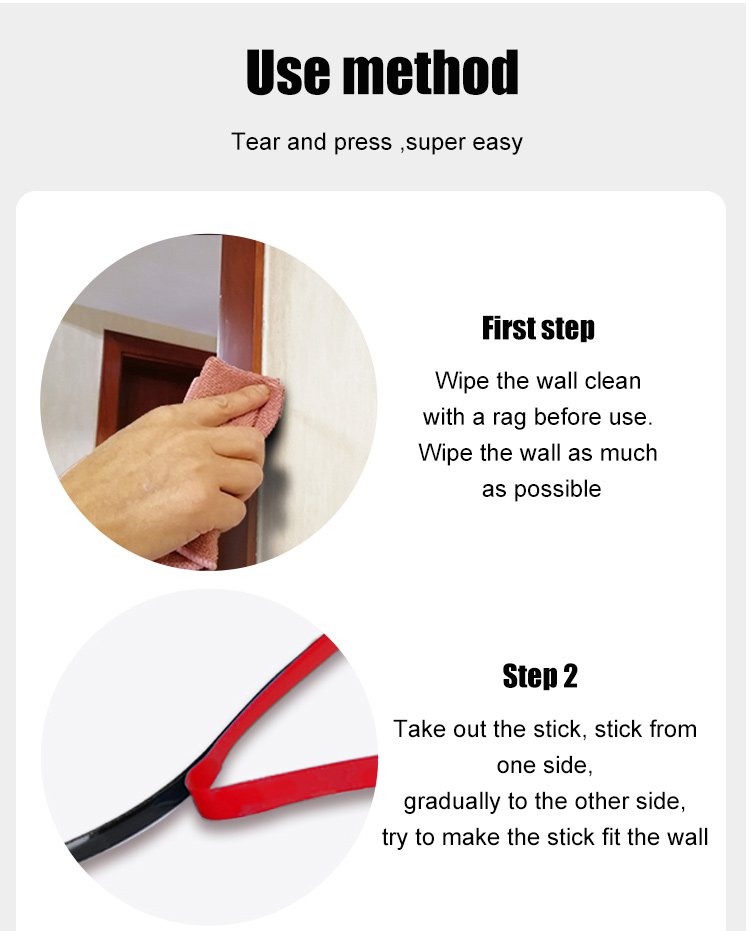 Use method

Tear and press ,super easy

First step

Wipe the wall clean with a rag before use. Wipe the wall as much as possible

Step 2

Take out the stick, stick from one side, gradually to the other side, try to make the stick fit the wall