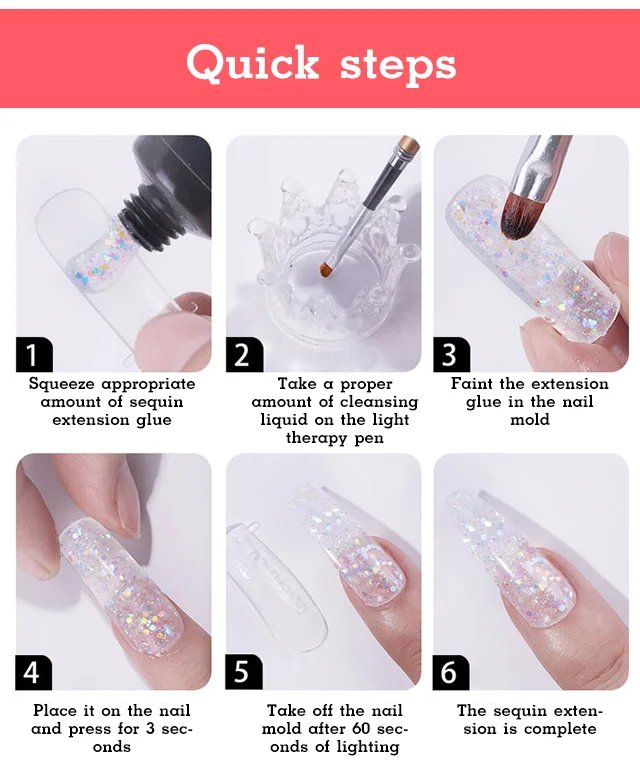 Quick steps

1
Squeeze appropriate amount of sequin extension glue

2
Take a proper amount of cleansing liquid on the light therapy pen

3
Faint the extension glue in the nail mold

4
Place it on the nail and press for 3 seconds

5
Take off the nail mold after 60 seconds of lighting

6
The sequin extension is complete