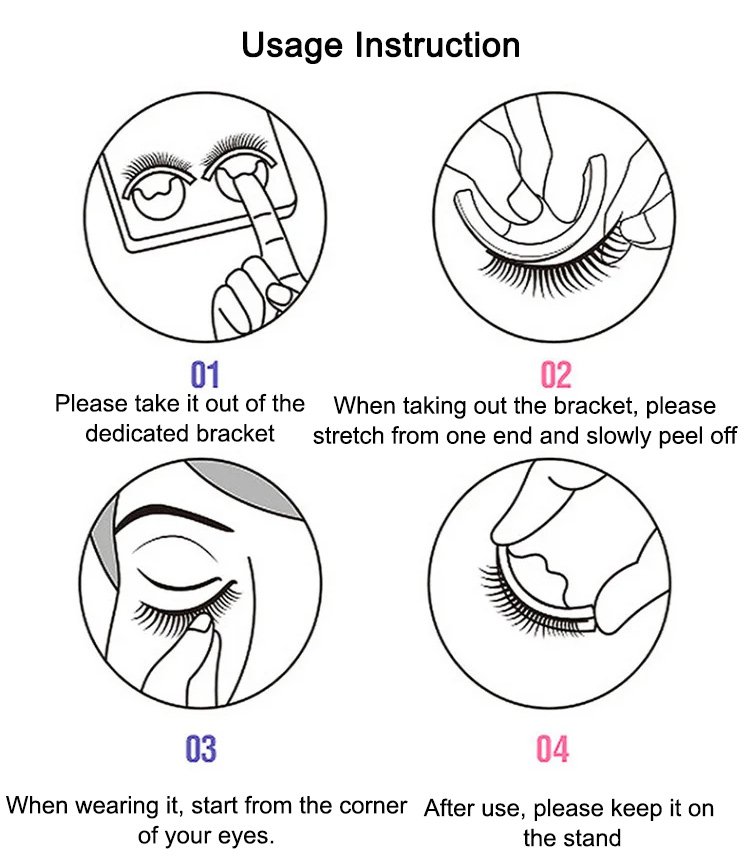 Usage Instruction

01
Please take it out of the dedicated bracket

02
When taking out the bracket, please stretch from one end and slowly peel off

03
When wearing it, start from the corner of your eyes.

04
After use, please keep it on the stand