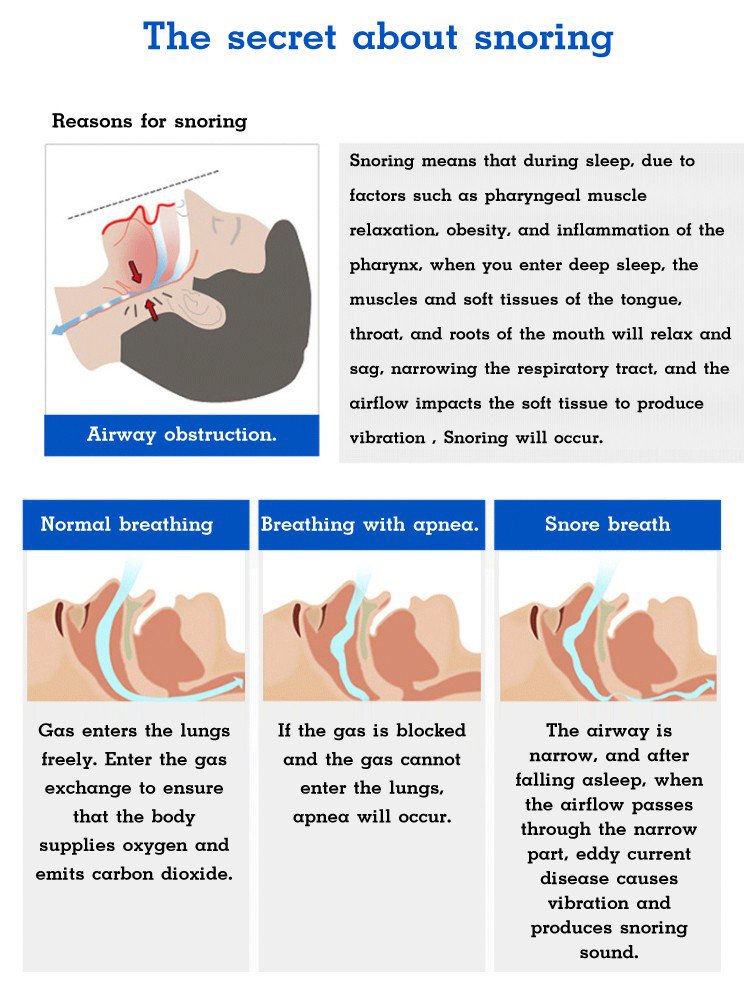 The secret about snoring

Reasons for snoring

Airway obstruction.

Snoring means that during sleep, due to factors such as pharyngeal muscle relaxation, obesity, and inflammation of the pharynx, when you enter deep sleep, the muscles and soft tissues of the tongue, throat, and roots of the mouth will relax and sag, narrowing the respiratory tract, and the airflow impacts the soft tissue to produce vibration , Snoring will occur.

Normal breathing

Gas enters the lungs freely. Enter the gas exchange to ensure that the body supplies oxygen and emits carbon dioxide.

Breathing with apnea.

If the gas is blocked and the gas cannot enter the lungs, apnea will occur.

Snore breath

The airway is narrow, and after falling asleep, when the airflow passes through the narrow part, eddy current disease causes vibration and produces snoring sound.