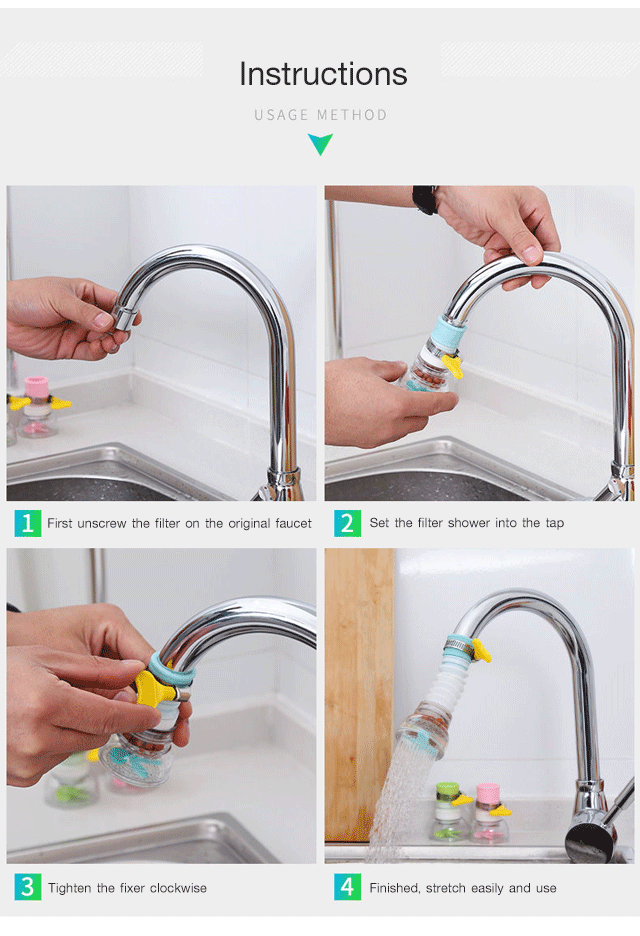 Instructions

USAGE METHOD

1 First unscrew the filter on the original faucet

2 Set the filter shower into the tap

3 Tighten the fixer clockwise

4 Finished, stretch easily and use