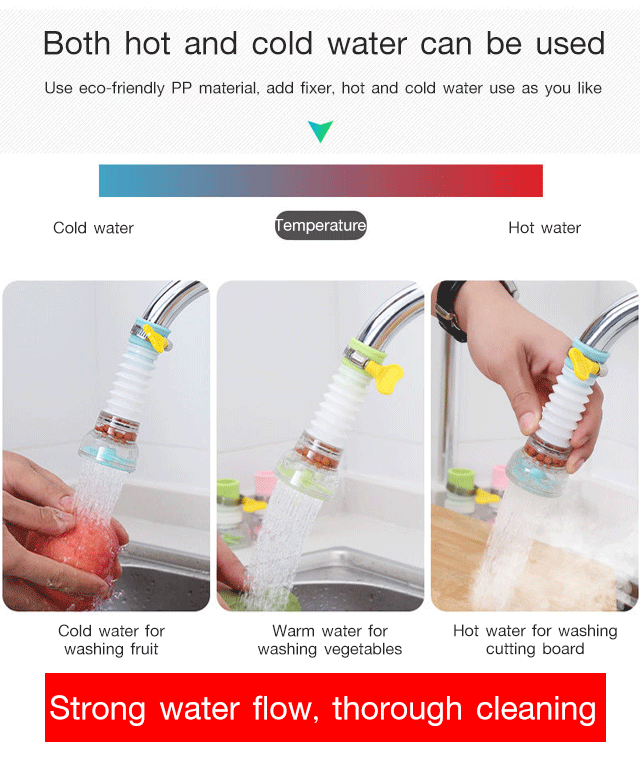 Both hot and cold water can be used

Use eco-friendly PP material, add fixer, hot and cold water use as you like

Cold water

Temperature

Hot water

Cold water for washing fruit

Warm water for washing vegetables

Hot water for washing cutting board

Strong water flow, thorough cleaning