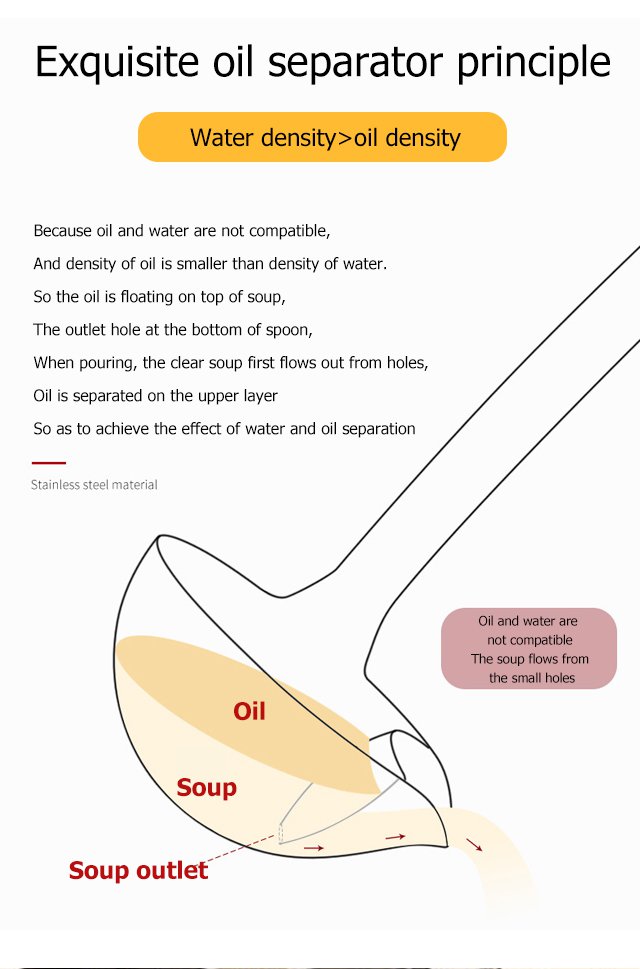 Exquisite oil separator principle

Water density>oil density

Because oil and water are not compatible,
And density of oil is smaller than density of water.
So the oil is floating on top of soup,
The outlet hole at the bottom of spoon,
When pouring, the clear soup first flows out from holes,
Oil is separated on the upper layer
So as to achieve the effect of water and oil separation

Stainless steel material

Oil and water are not compatible
The soup flows from the small holes

Oil

Soup

Soup outlet