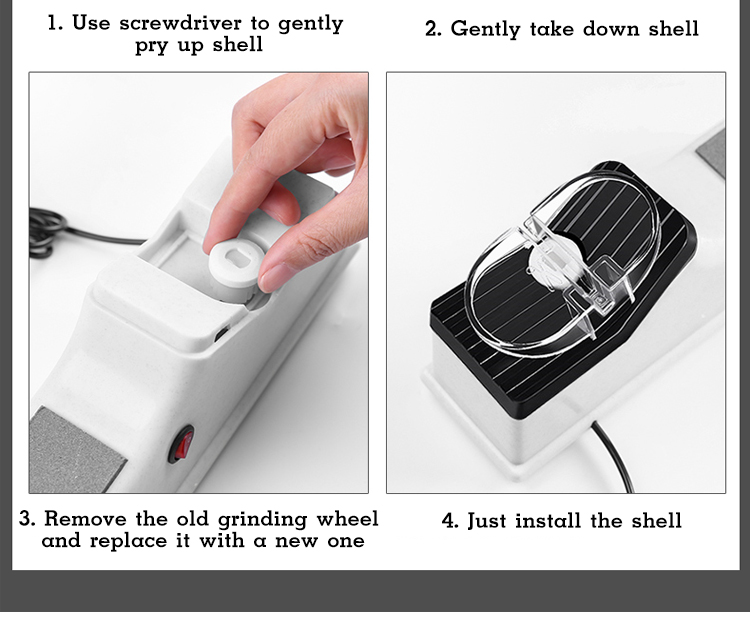 1. Use screwdriver to gently pry up shell

2. Gently take down shell

3. Remove the old grinding wheel and replace it with a new one

4. Just install the shell