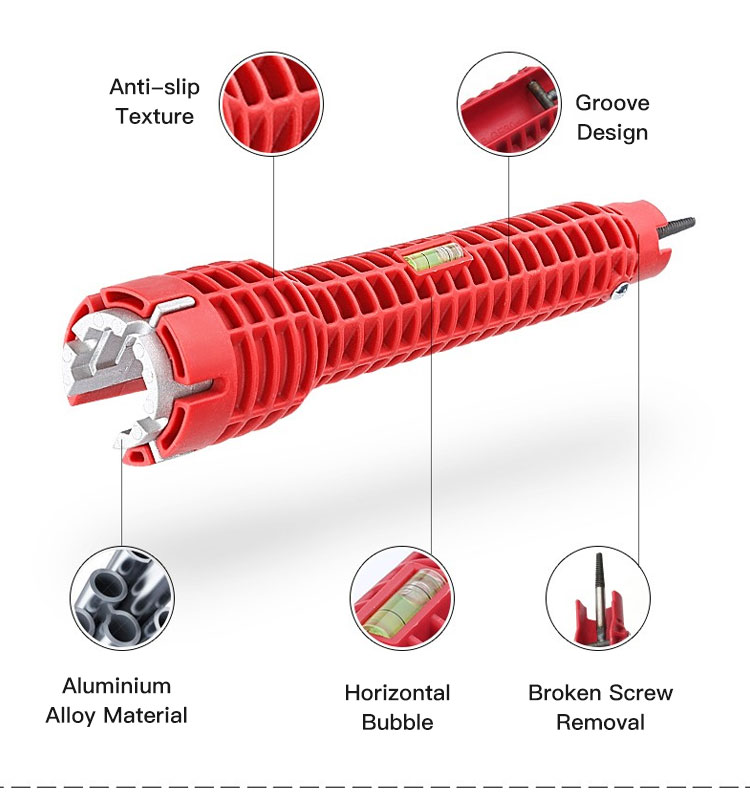 Anti-slip Texture

Groove Design

Aluminium Alloy Material

Horizontal Bubble

Broken Screw Removal