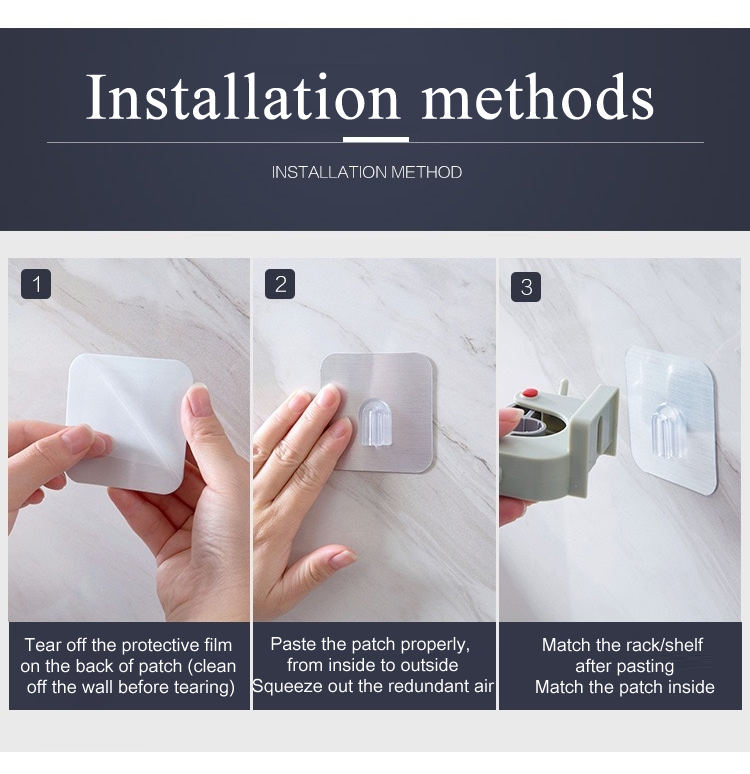 Installation methods

INSTALLATION METHOD

1

Tear off the protective film on the back of patch (clean off the wall before tearing)

2

Paste the patch properly, from inside to outside Squeeze out the redundant air

3

Match the rack/shelf after pasting Match the patch inside