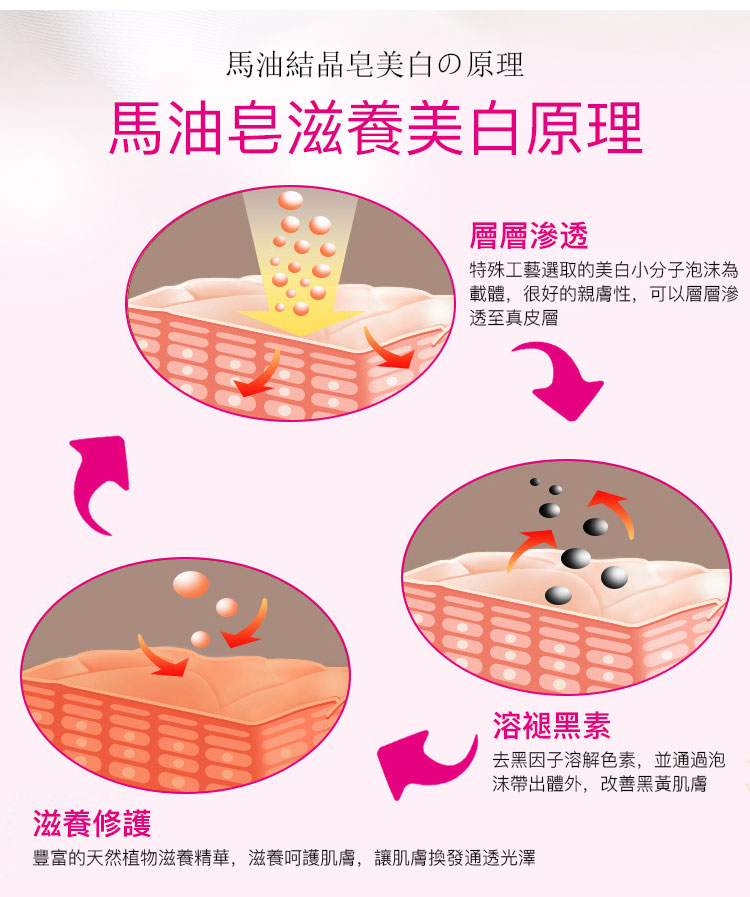 馬油結晶皂美白の原理

馬油皂滋養美白原理

層層滲透

特殊工藝選取的美白小分子泡沫為載體，很好的親膚性，可以層層滲透至真皮層

溶褪黑素

去黑因子溶解色素，並通過泡沫帶出體外，改善黑黃肌膚

滋養修護

豐富的天然植物滋養精華，滋養呵護肌膚，讓肌膚換發通透光澤