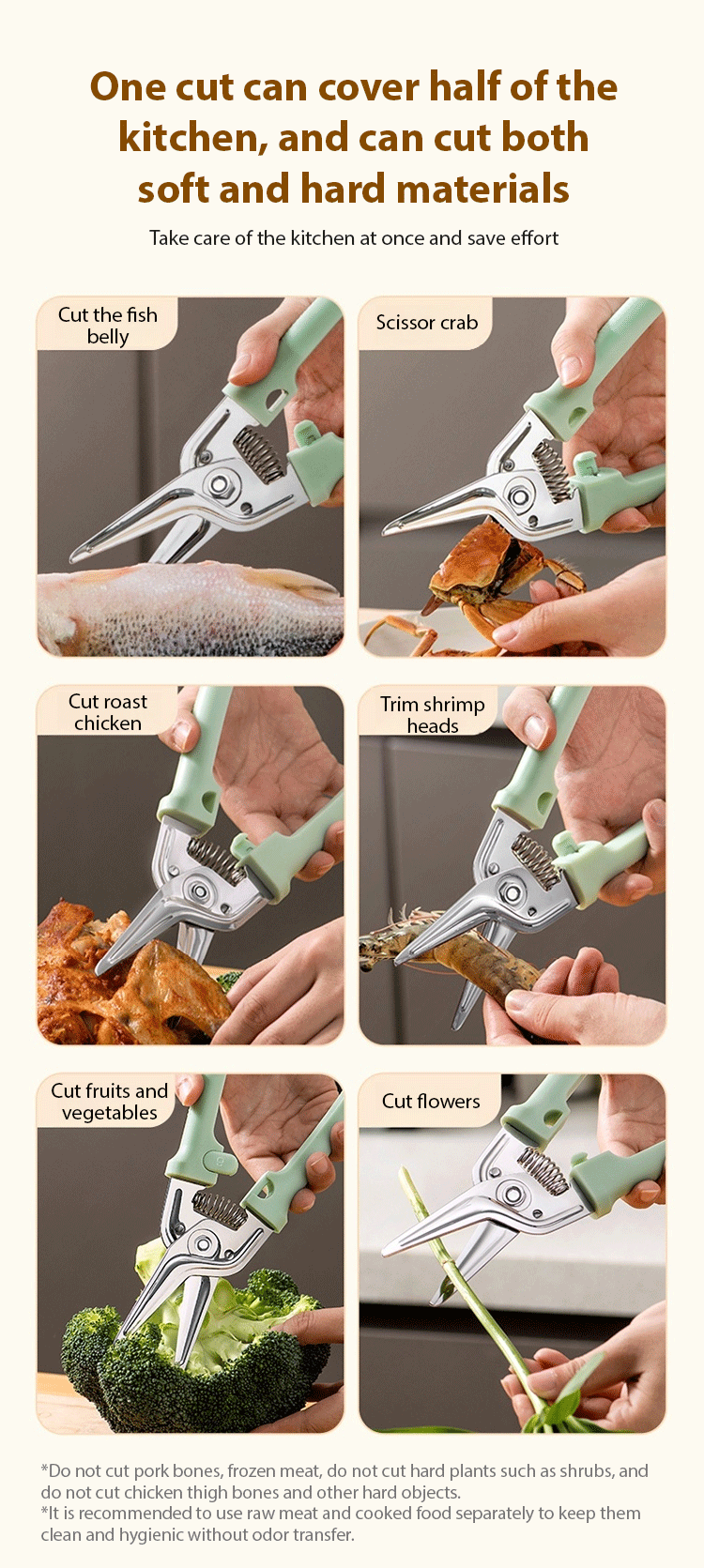 One cut can cover half of the kitchen, and can cut both soft and hard materials

Take care of the kitchen at once and save effort

Cut the fish belly

Scissor crab

Cut roast chicken

Trim shrimp heads

Cut fruits and vegetables

Cut flowers

*Do not cut pork bones, frozen meat, do not cut hard plants such as shrubs, and do not cut chicken thigh bones and other hard objects.
*It is recommended to use raw meat and cooked food separately to keep them clean and hygienic without odor transfer.