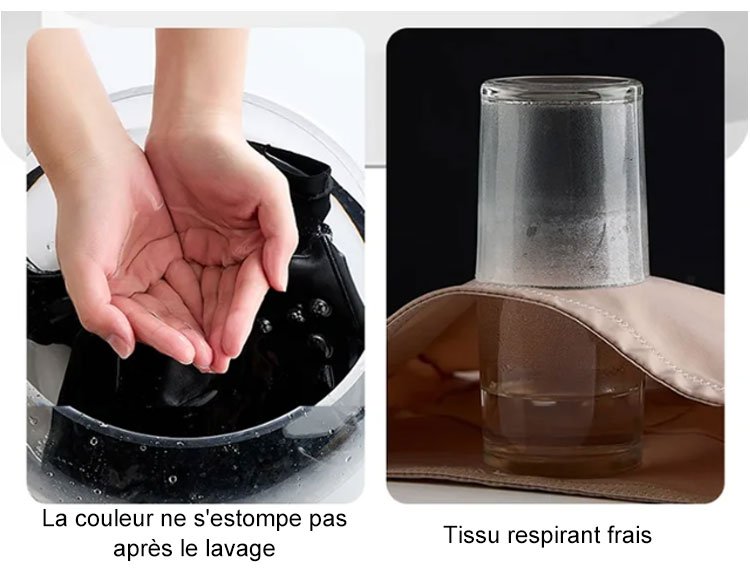 La couleur ne s'estompe pas après le lavage

Tissu respirant frais