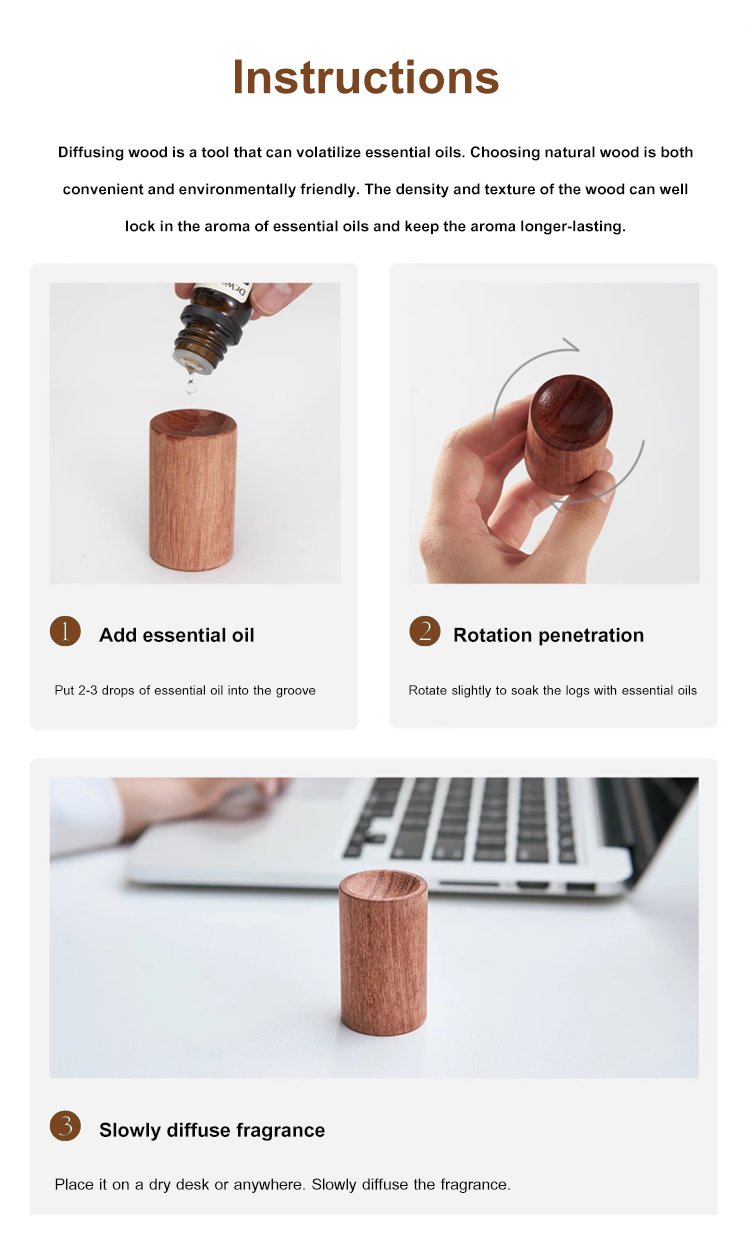 Instructions

Diffusing wood is a tool that can volatilize essential oils. Choosing natural wood is both convenient and environmentally friendly. The density and texture of the wood can well lock in the aroma of essential oils and keep the aroma longer-lasting.

1 Add essential oil

Put 2-3 drops of essential oil into the groove

2 Rotation penetration

Rotate slightly to soak the logs with essential oils

3 Slowly diffuse fragrance

Place it on a dry desk or anywhere. Slowly diffuse the fragrance.