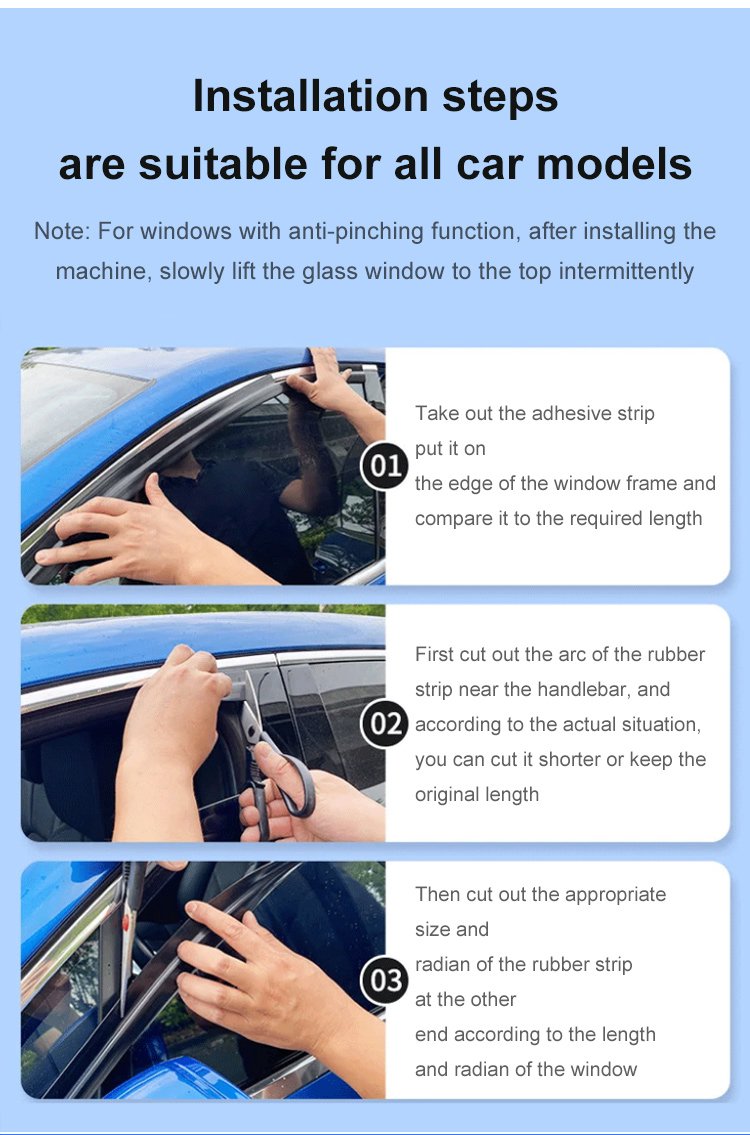 Installation steps
are suitable for all car models

Note: For windows with anti-pinching function, after installing the machine, slowly lift the glass window to the top intermittently

01

Take out the adhesive strip
put it on
the edge of the window frame and
compare it to the required length

02

First cut out the arc of the rubber strip near the handlebar, and according to the actual situation, you can cut it shorter or keep the original length

03

Then cut out the appropriate size and
radian of the rubber strip
at the other
end according to the length
and radian of the window