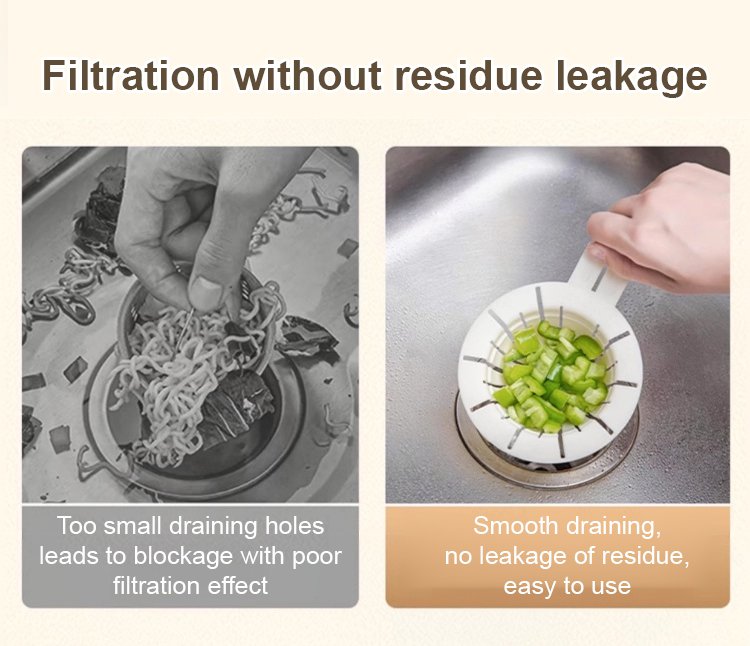 Filtration without residue leakage

Too small draining holes leads to blockage with poor filtration effect

Smooth draining, no leakage of residue, easy to use