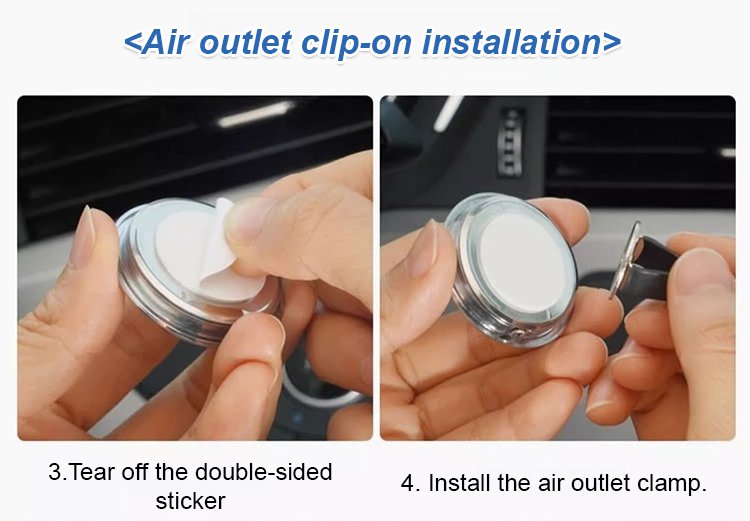 <Air outlet clip-on installation>

3.Tear off the double-sided sticker

4. Install the air outlet clamp.