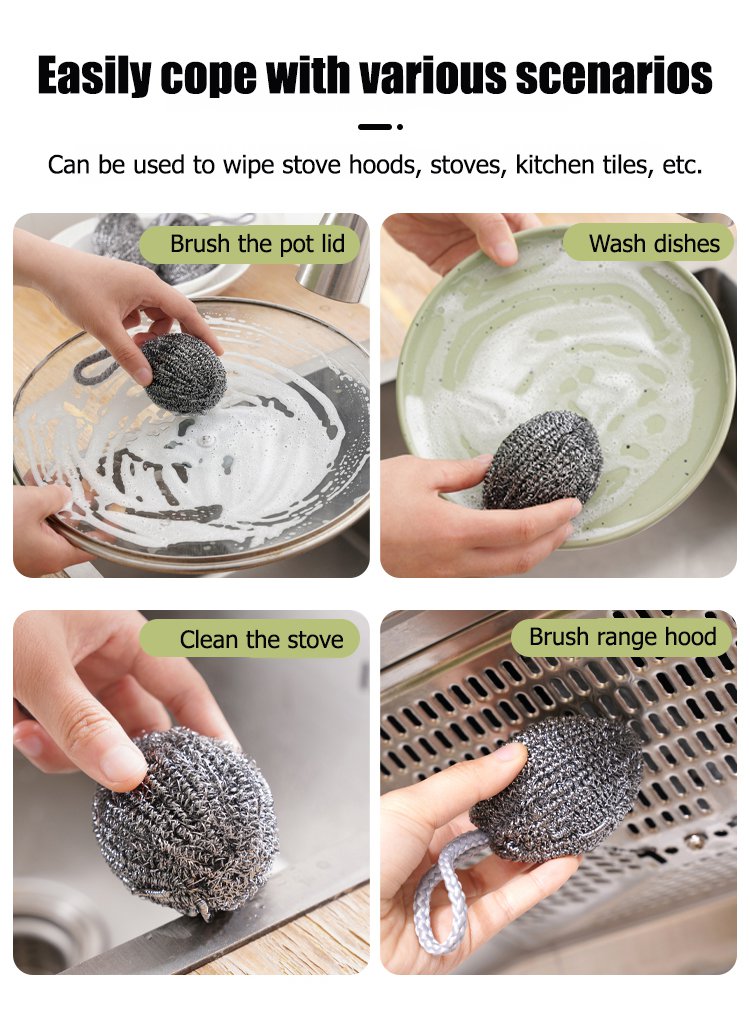 Easily cope with various scenarios

Can be used to wipe stove hoods, stoves, kitchen tiles, etc.

Brush the pot lid

Wash dishes

Clean the stove

Brush range hood