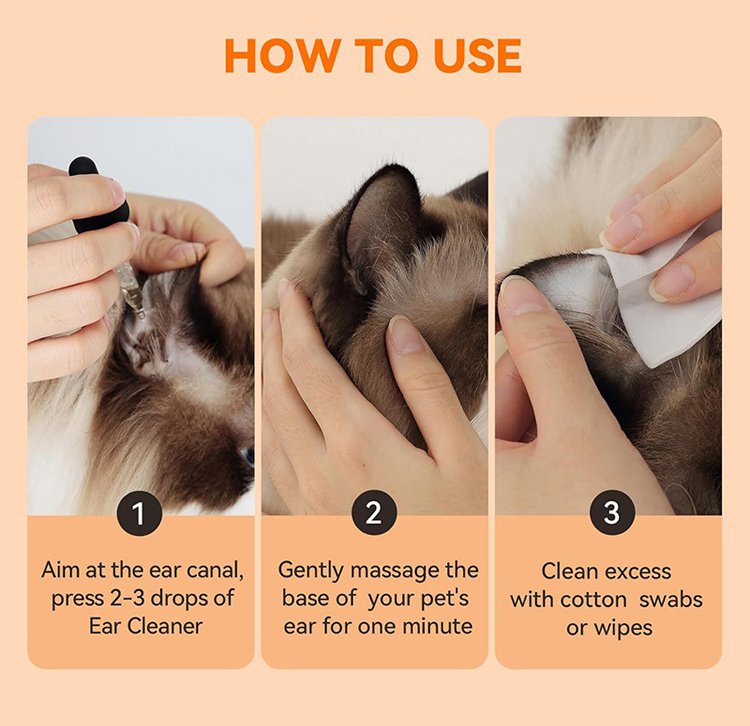 HOW TO USE

1

Aim at the ear canal, press 2-3 drops of Ear Cleaner

2

Gently massage the base of your pet's ear for one minute

3

Clean excess with cotton swabs or wipes