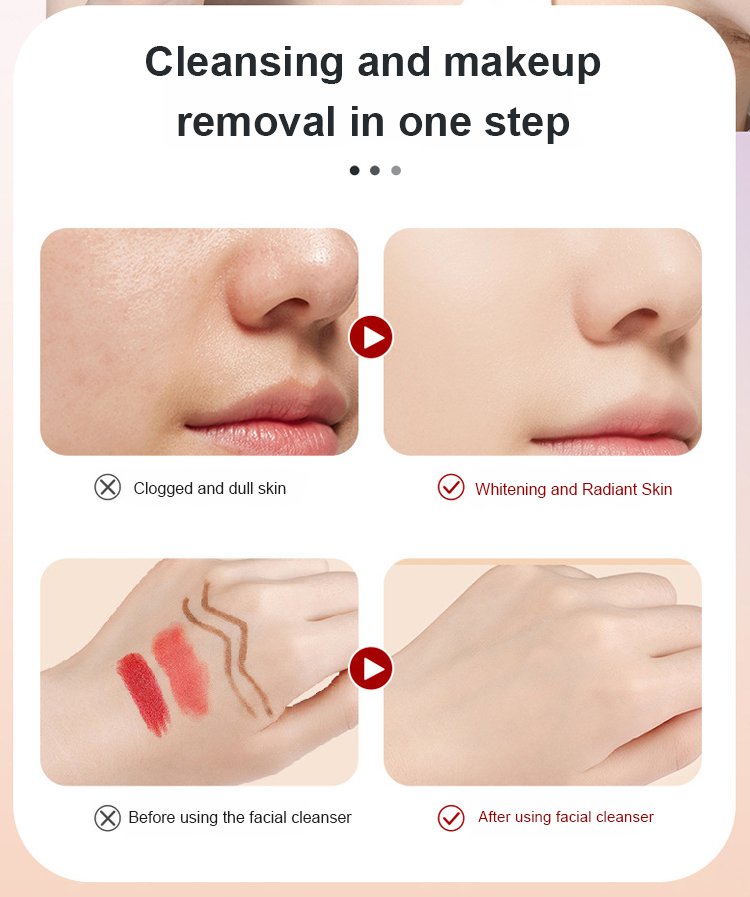 Cleansing and makeup removal in one step

Clogged and dull skin

Whitening and Radiant Skin

Before using the facial cleanser

After using facial cleanser