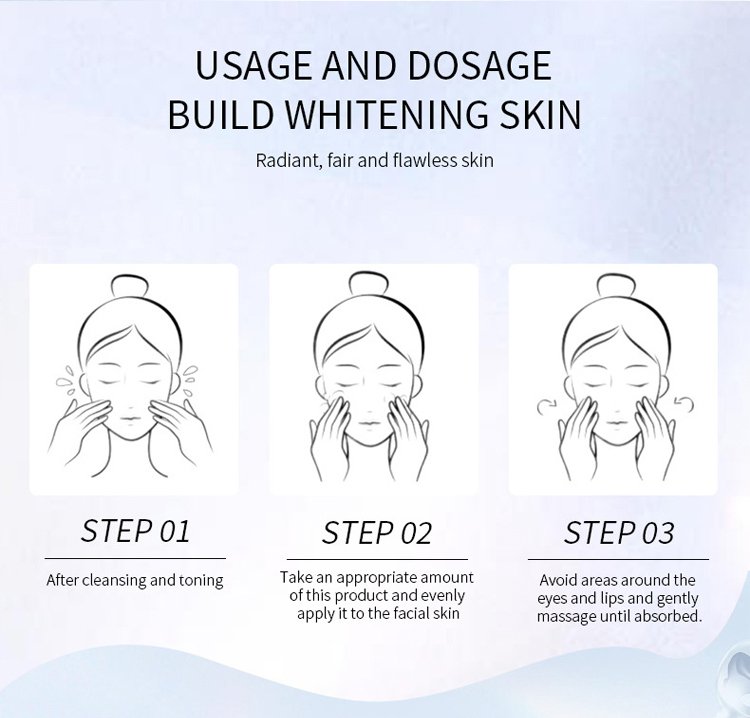 USAGE AND DOSAGE
BUILD WHITENING SKIN

Radiant, fair and flawless skin

STEP 01

After cleansing and toning

STEP 02

Take an appropriate amount of this product and evenly apply it to the facial skin

STEP 03

Avoid areas around the eyes and lips and gently massage until absorbed.