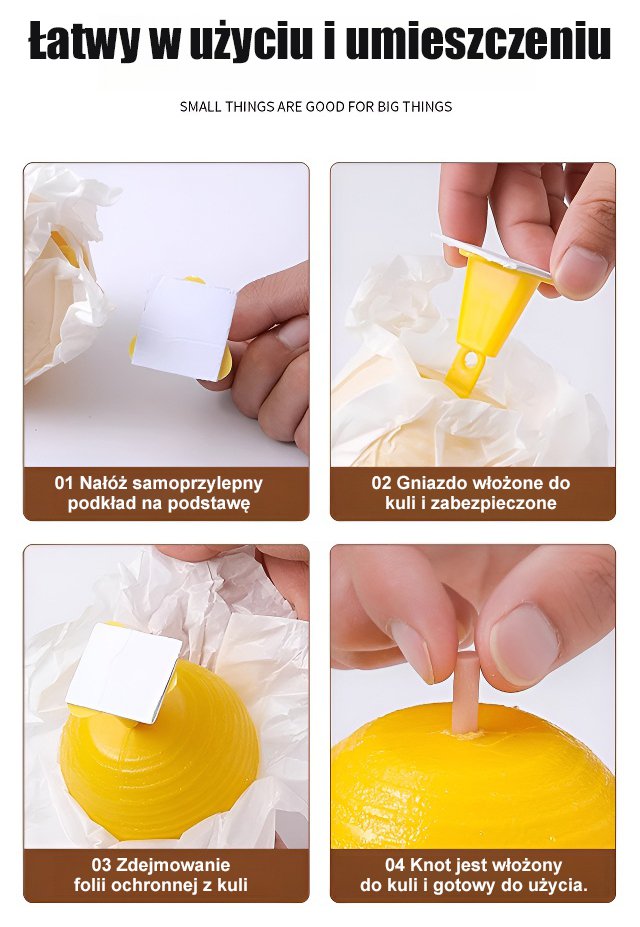 Łatwy w użyciu i umieszczeniu

SMALL THINGS ARE GOOD FOR BIG THINGS

01 Nałóż samoprzylepny podkład na podstawę

02 Gniazdo włożone do kuli i zabezpieczone

03 Zdejmowanie folii ochronnej z kuli

04 Knot jest włożony do kuli i gotowy do użycia.