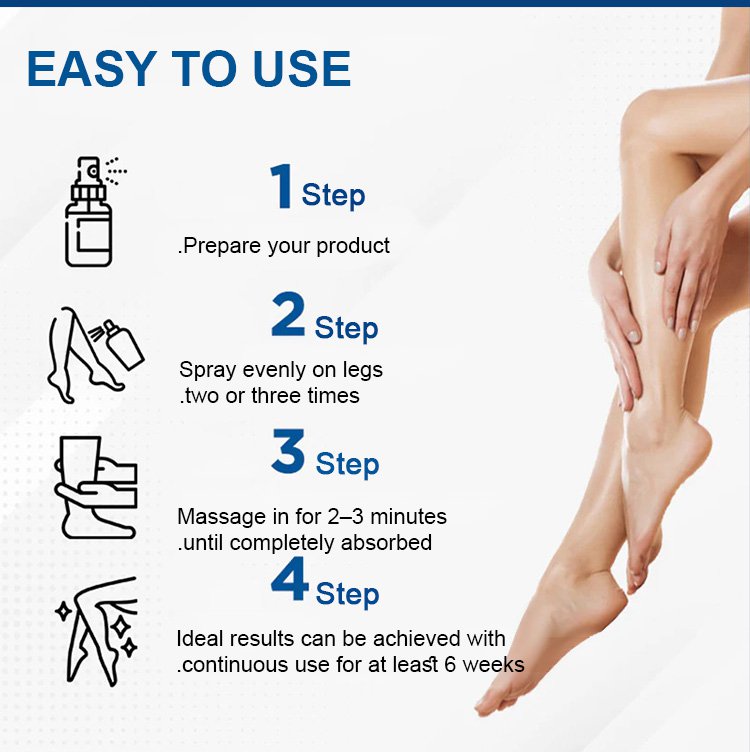 EASY TO USE

1 Step

.Prepare your product

2 Step

Spray evenly on legs
.two or three times

3 Step

Massage in for 2–3 minutes
.until completely absorbed

4 Step

Ideal results can be achieved with
.continuous use for at least 6 weeks