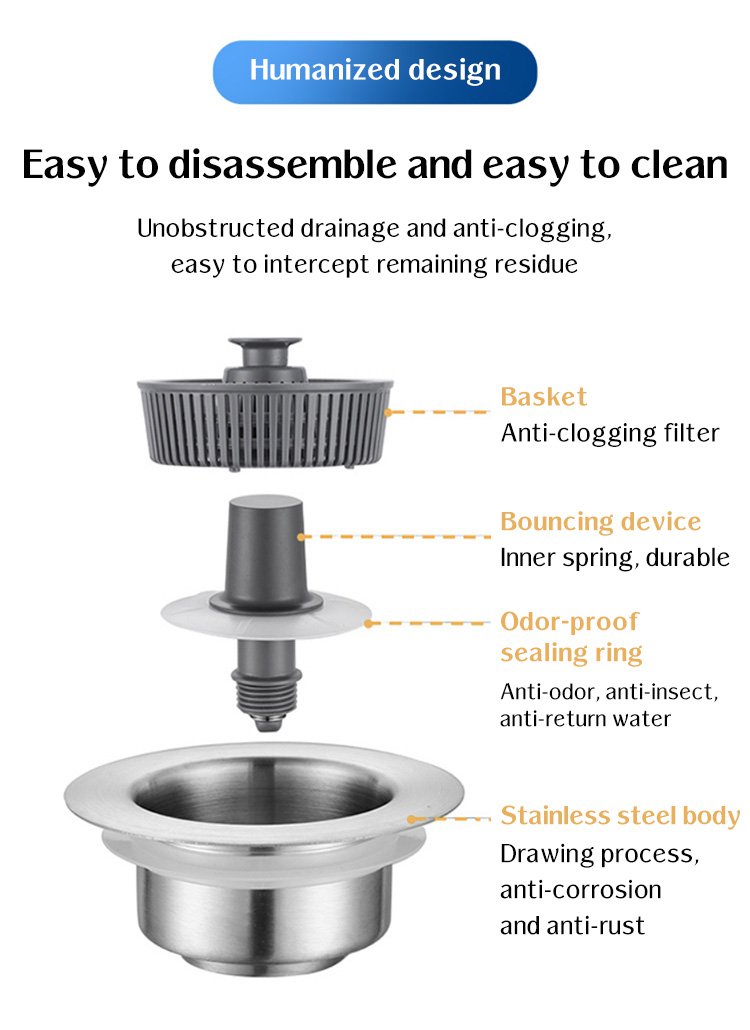 Humanized design

Easy to disassemble and easy to clean

Unobstructed drainage and anti-clogging, easy to intercept remaining residue

Basket
Anti-clogging filter

Bouncing device
Inner spring, durable

Odor-proof sealing ring
Anti-odor, anti-insect, anti-return water

Stainless steel body
Drawing process, anti-corrosion and anti-rust