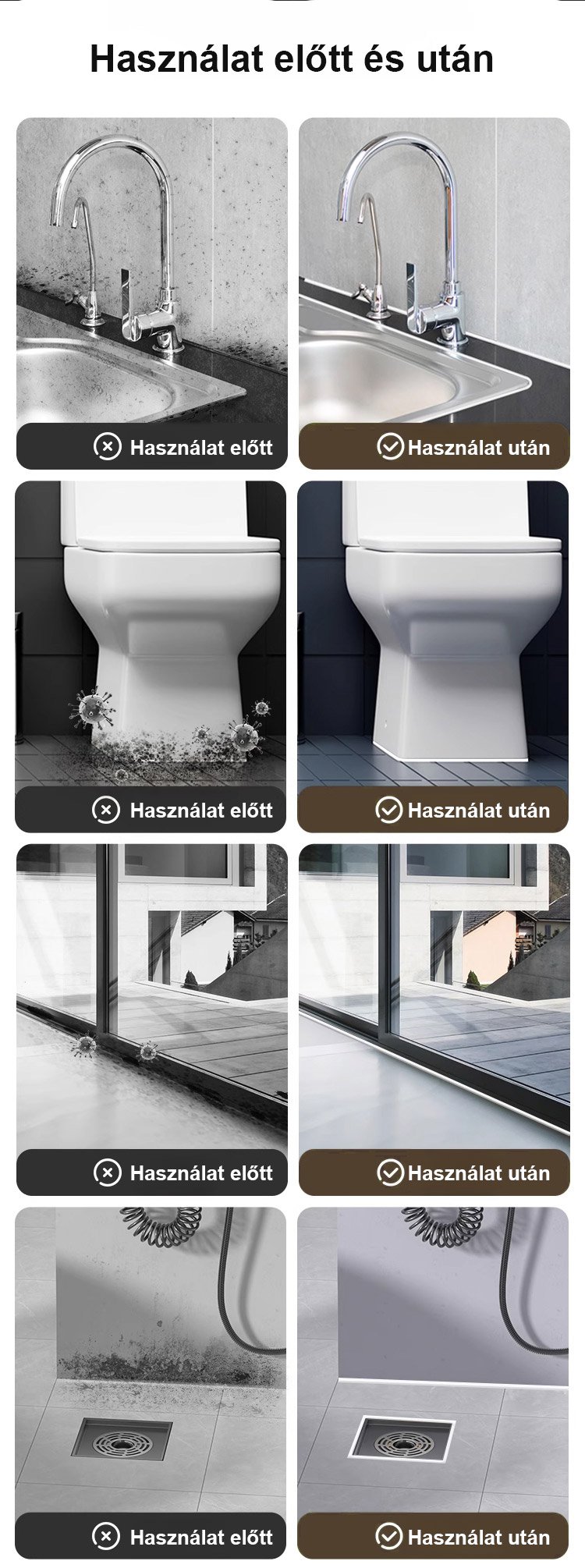 Használat előtt és után

Használat előtt

Használat után

Használat előtt

Használat után

Használat előtt

Használat után

Használat előtt

Használat után