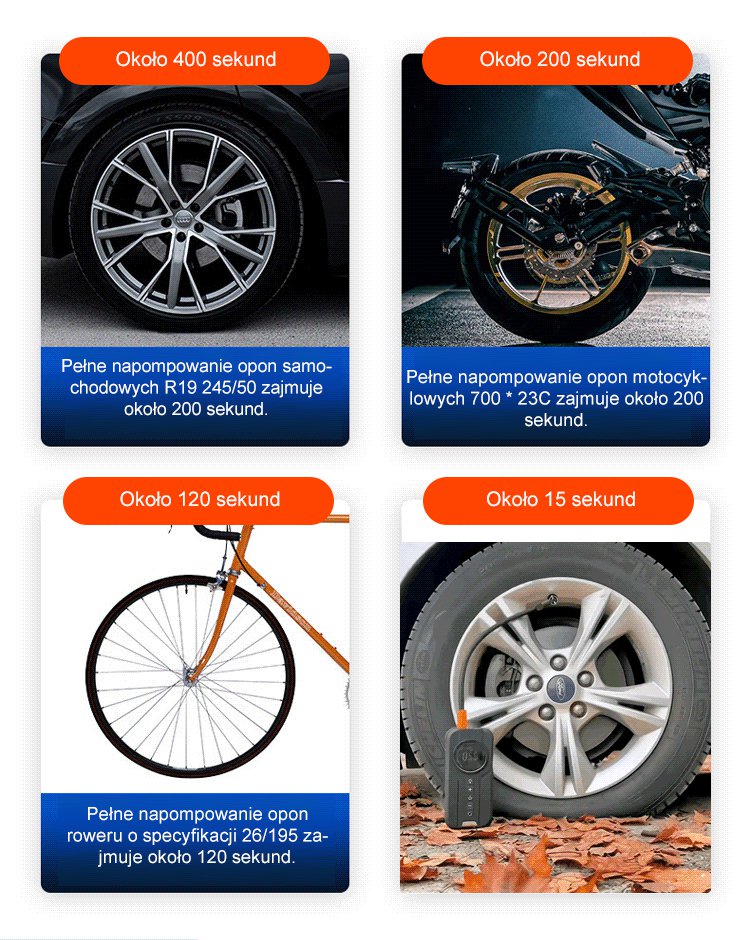 Około 400 sekund

Pełne napompowanie opon samochodowych R19 245/50 zajmuje około 200 sekund.

Około 200 sekund

Pełne napompowanie opon motocyklowych 700 * 23C zajmuje około 200 sekund.

Około 120 sekund

Pełne napompowanie opon roweru o specyfikacji 26/195 zajmuje około 120 sekund.

Około 15 sekund