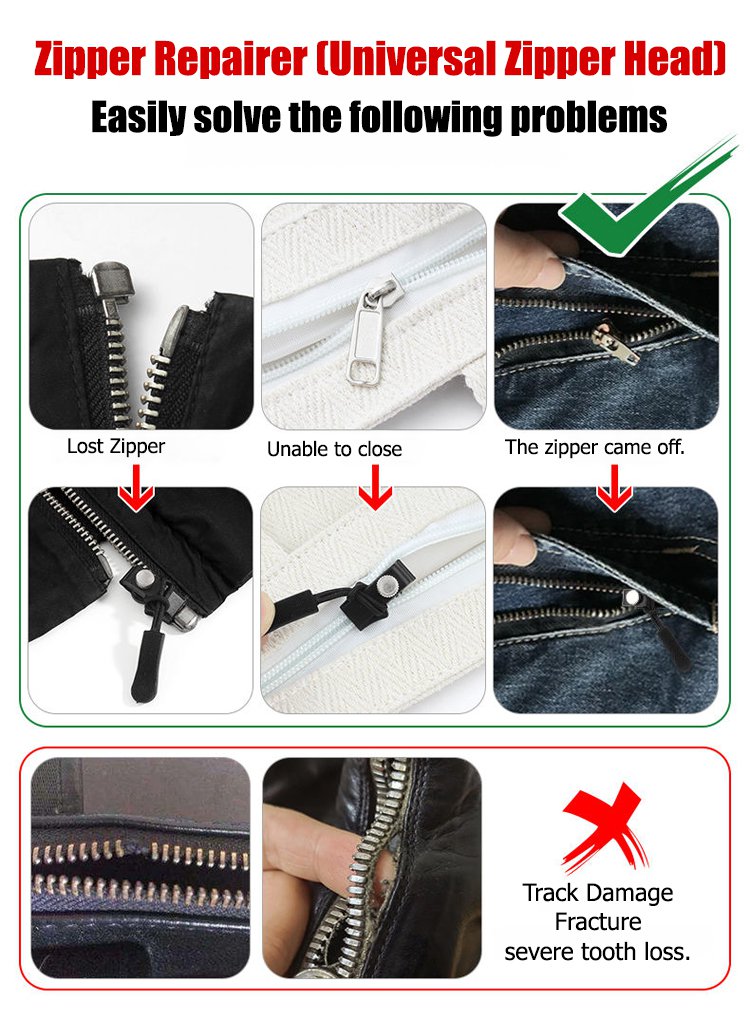 Zipper Repairer (Universal Zipper Head)
Easily solve the following problems

Lost Zipper

Unable to close

The zipper came off.

Track Damage
Fracture
severe tooth loss.