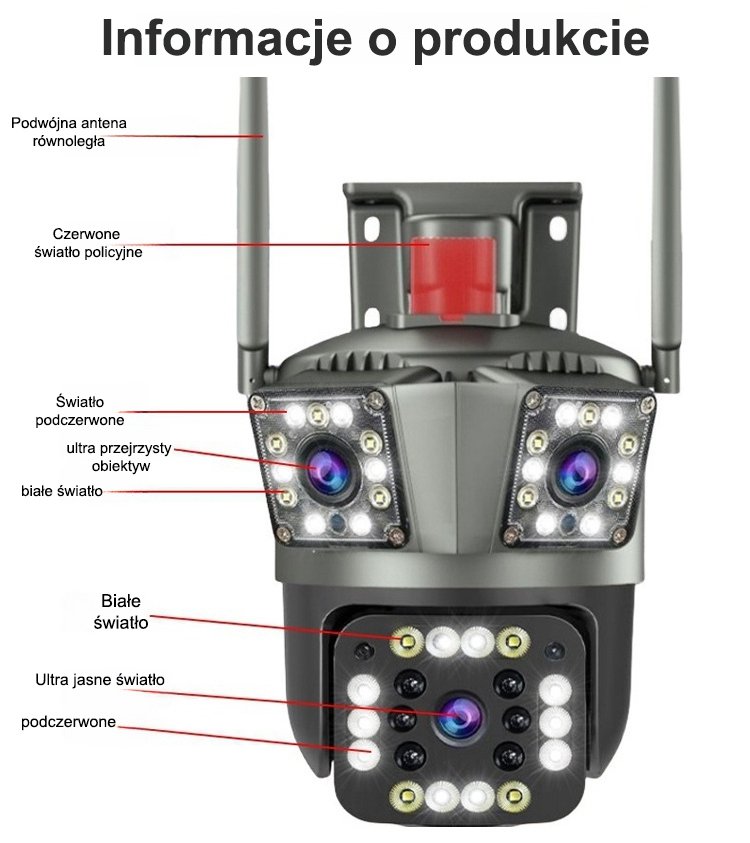 Informacje o produkcie

Podwójna antena równoległa

Czerwone światło policyjne

Światło podczerwone

ultra przejrzysty obiektyw

białe światło

Białe światło

Ultra jasne światło

podczerwone