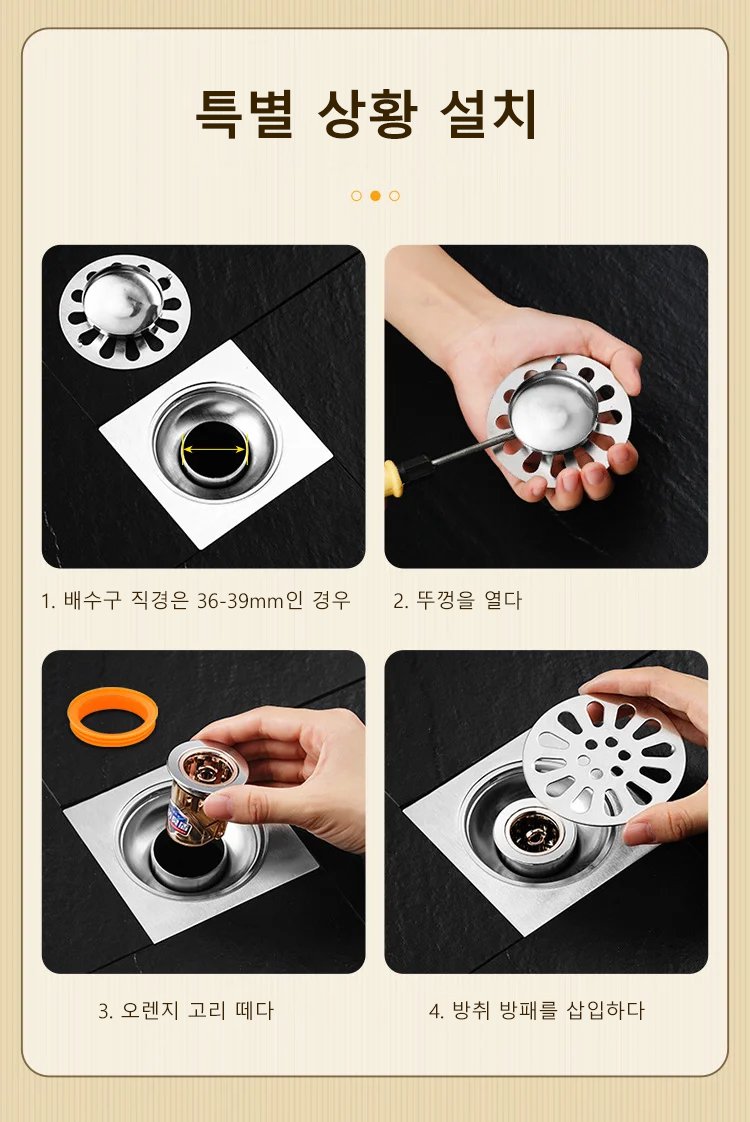 특별 상황 설치

1. 배수구 직경은 36-39mm인 경우

2. 뚜껑을 열다

3. 오렌지 고리 떼다

4. 방취 방패를 삽입하다