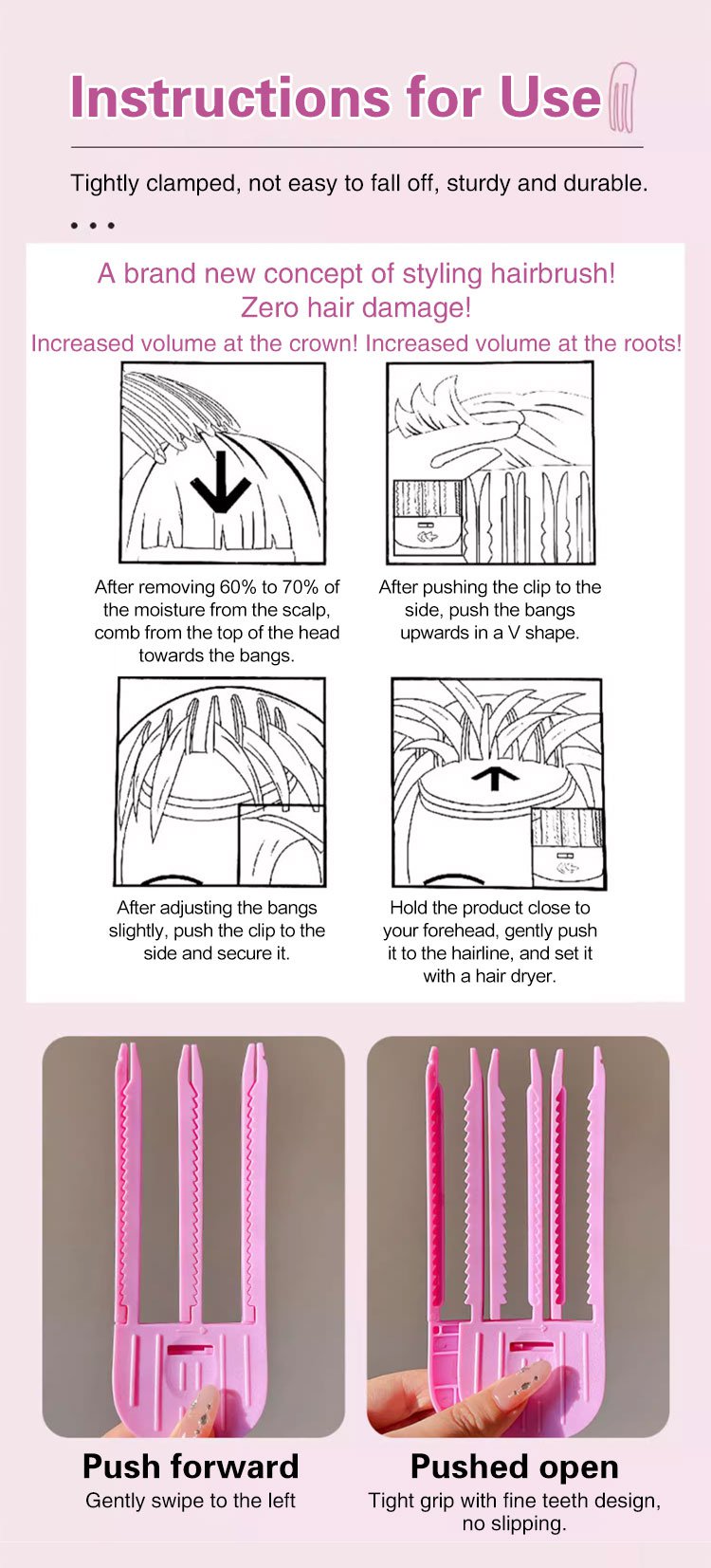 Instructions for Use

Tightly clamped, not easy to fall off, sturdy and durable.

A brand new concept of styling hairbrush!
Zero hair damage!
Increased volume at the crown! Increased volume at the roots!

After removing 60% to 70% of the moisture from the scalp, comb from the top of the head towards the bangs.

After pushing the clip to the side, push the bangs upwards in a V shape.

After adjusting the bangs slightly, push the clip to the side and secure it.

Hold the product close to your forehead, gently push it to the hairline, and set it with a hair dryer.

Push forward
Gently swipe to the left

Pushed open
Tight grip with fine teeth design, no slipping.