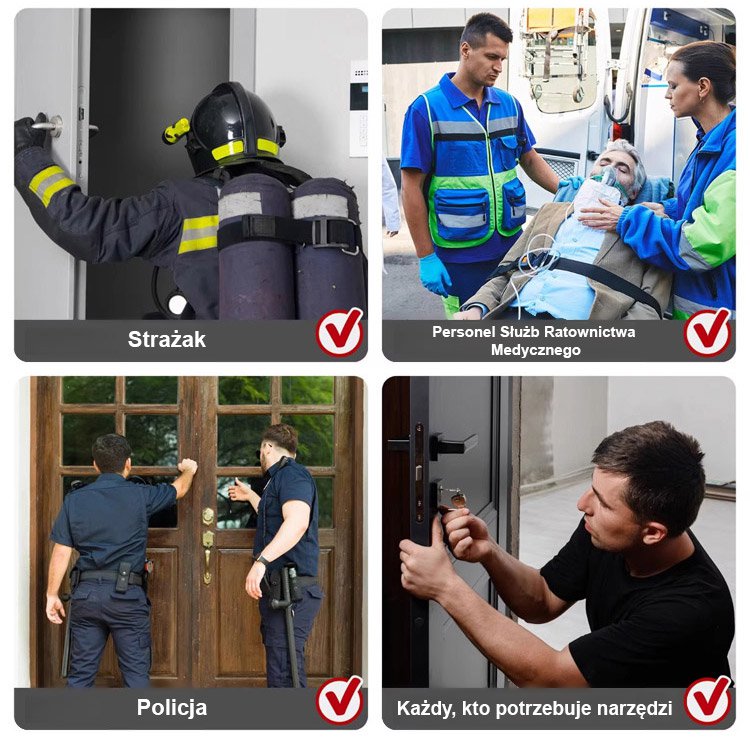 Strażak

Personel Służb Ratownictwa Medycznego

Policja

Każdy, kto potrzebuje narzędzi