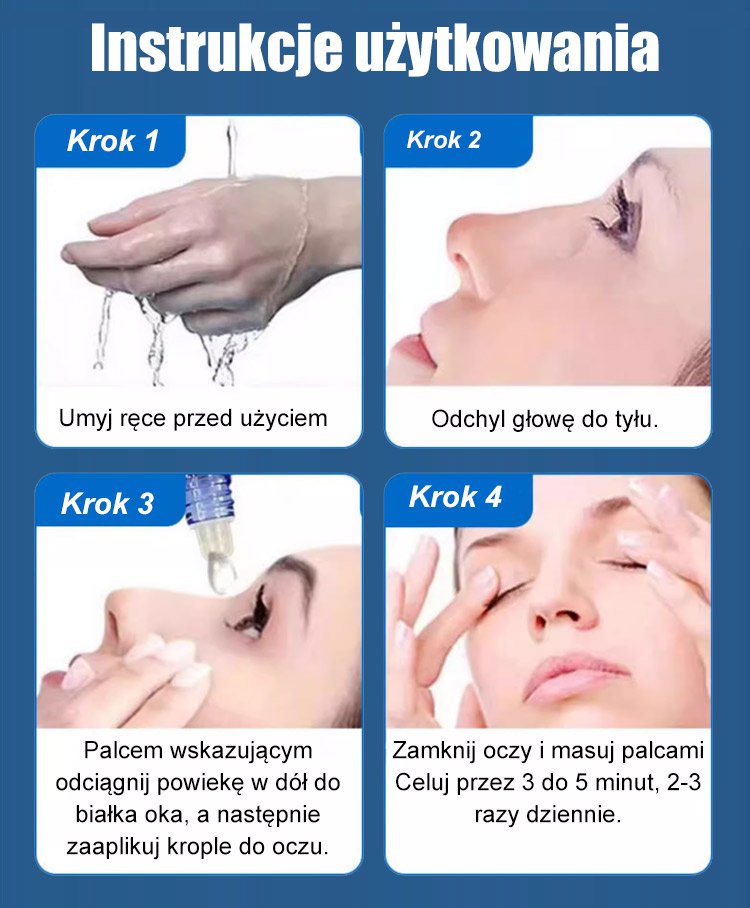 Instrukcje użytkowania

Krok 1

Umyj ręce przed użyciem

Krok 2

Odchyl głowę do tyłu.

Krok 3

Palcem wskazującym odciągnij powiekę w dół do białka oka, a następnie zaaplikuj krople do oczu.

Krok 4

Zamknij oczy i masuj palcami Celuj przez 3 do 5 minut, 2-3 razy dziennie.