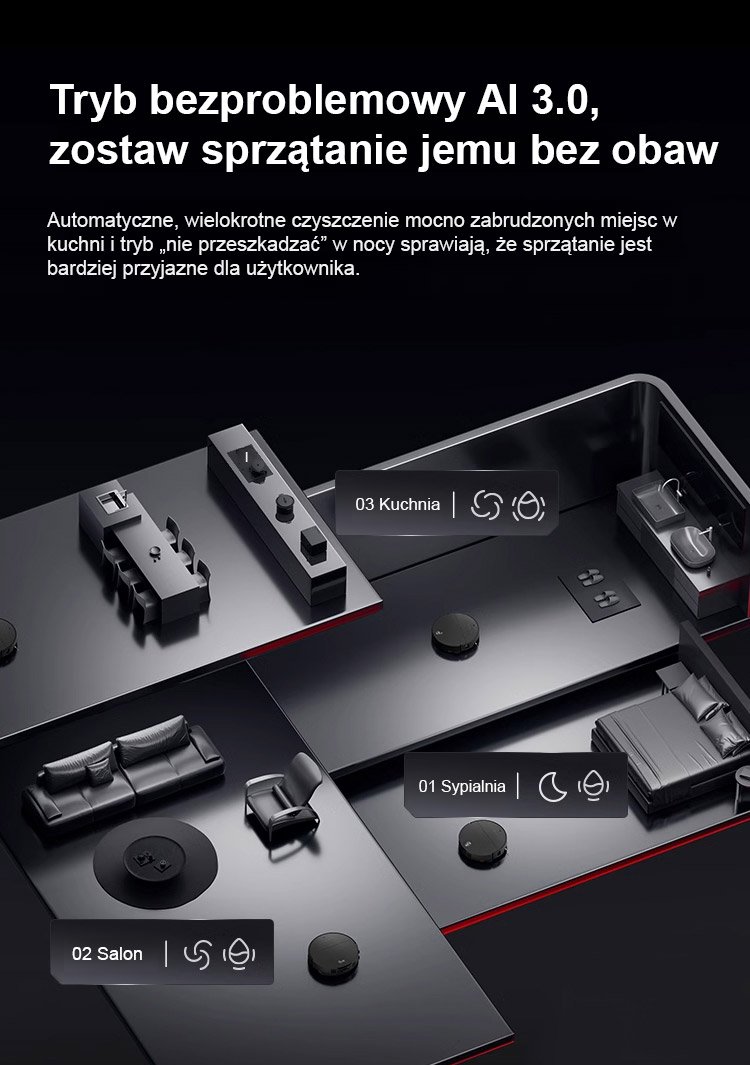 Tryb bezproblemowy AI 3.0, zostaw sprzątanie jemu bez obaw

Automatyczne, wielokrotne czyszczenie mocno zabrudzonych miejsc w kuchni i tryb „nie przeszkadzać” w nocy sprawiają, że sprzątanie jest bardziej przyjazne dla użytkownika.

03 Kuchnia

01 Sypialnia

02 Salon