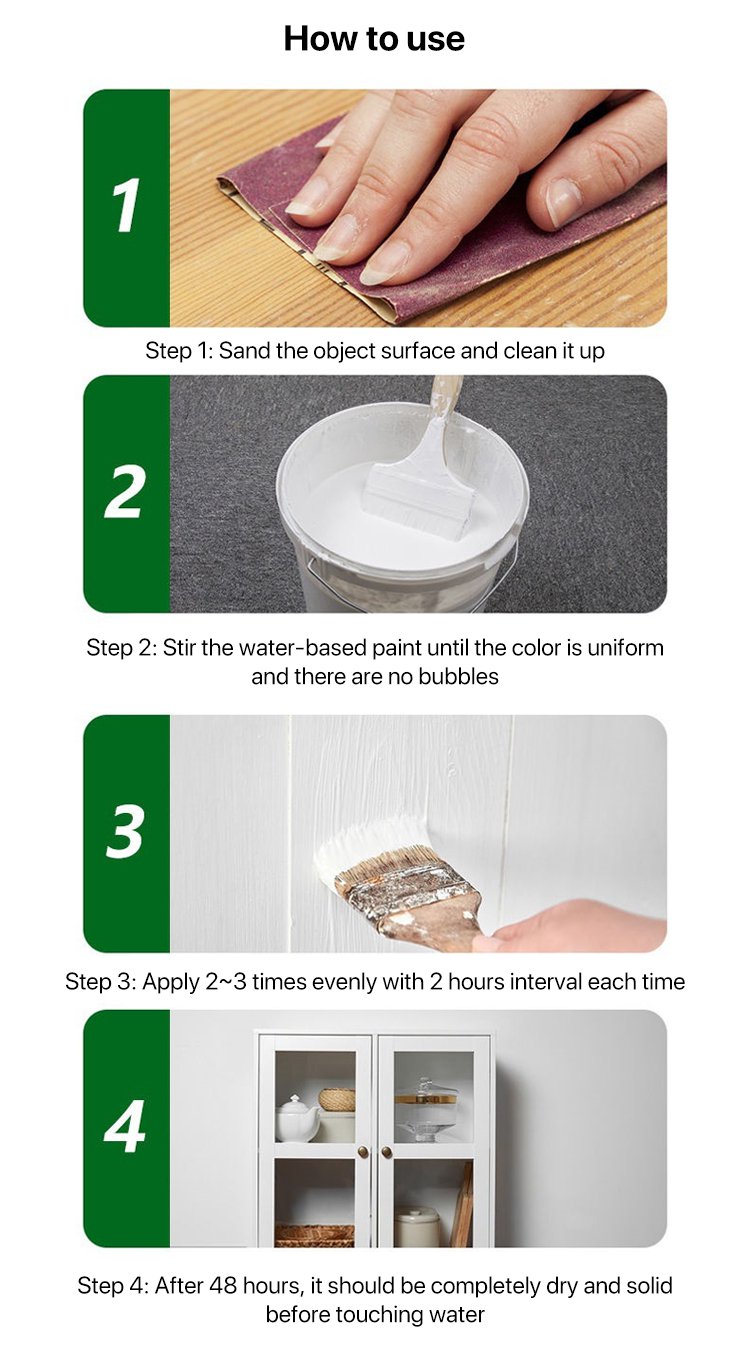 How to use

1

Step 1: Sand the object surface and clean it up

2

Step 2: Stir the water-based paint until the color is uniform and there are no bubbles

3

Step 3: Apply 2~3 times evenly with 2 hours interval each time

4

Step 4: After 48 hours, it should be completely dry and solid before touching water